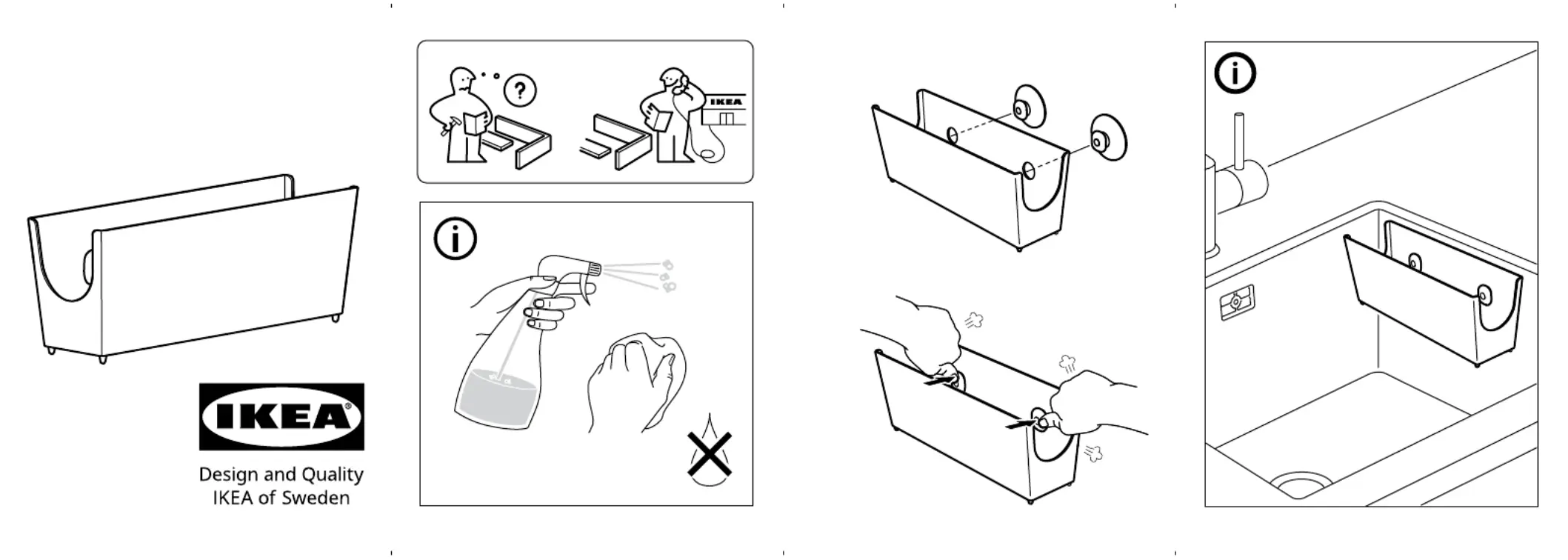 IKEA

Design and Quality
IKEA of Sweden

?

IKEA

i

i