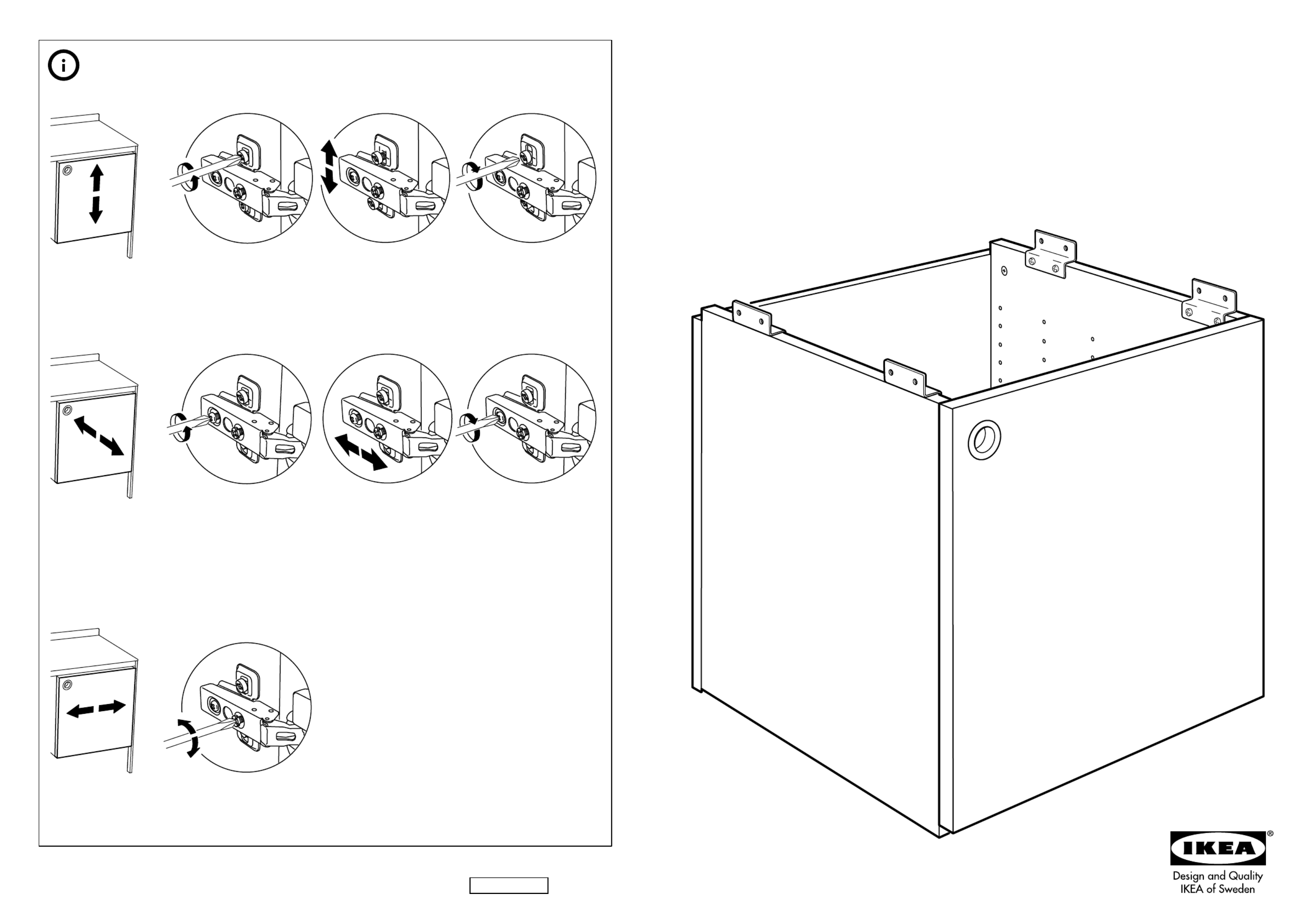 IKEA®

Design and Quality
IKEA of Sweden