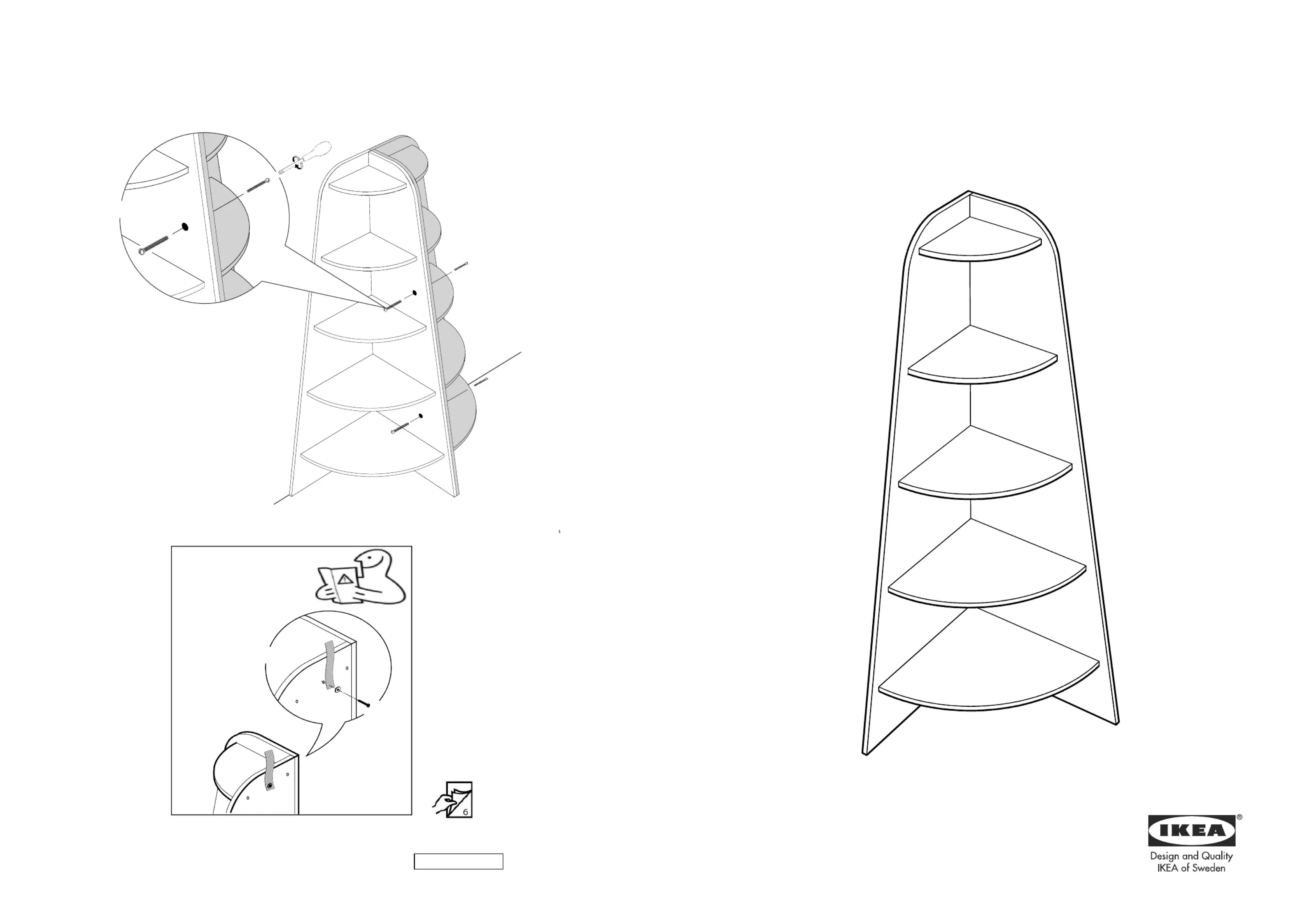 6

IKEA®
Design and Quality
IKEA of Sweden