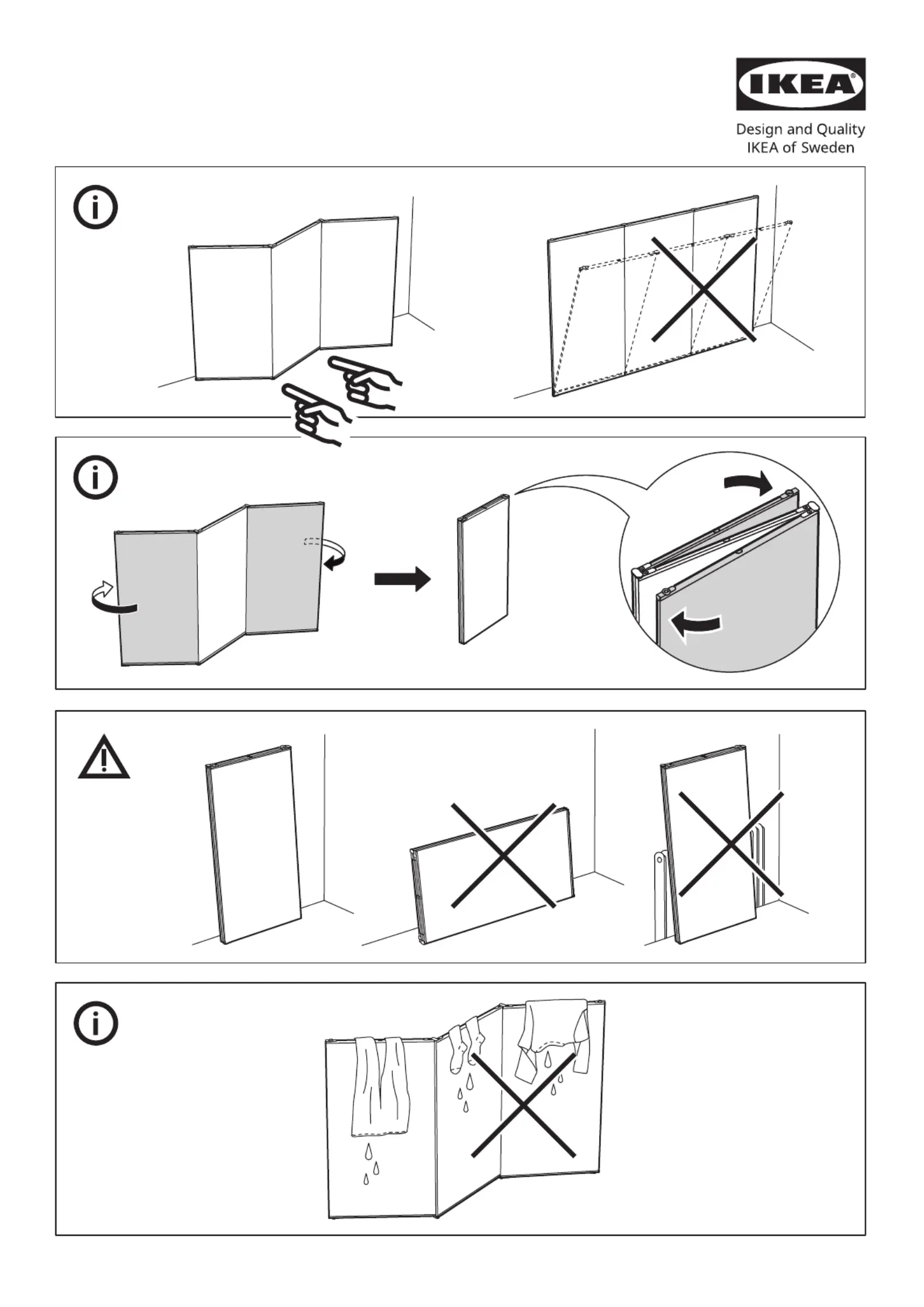 IKEA®

Design and Quality
IKEA of Sweden