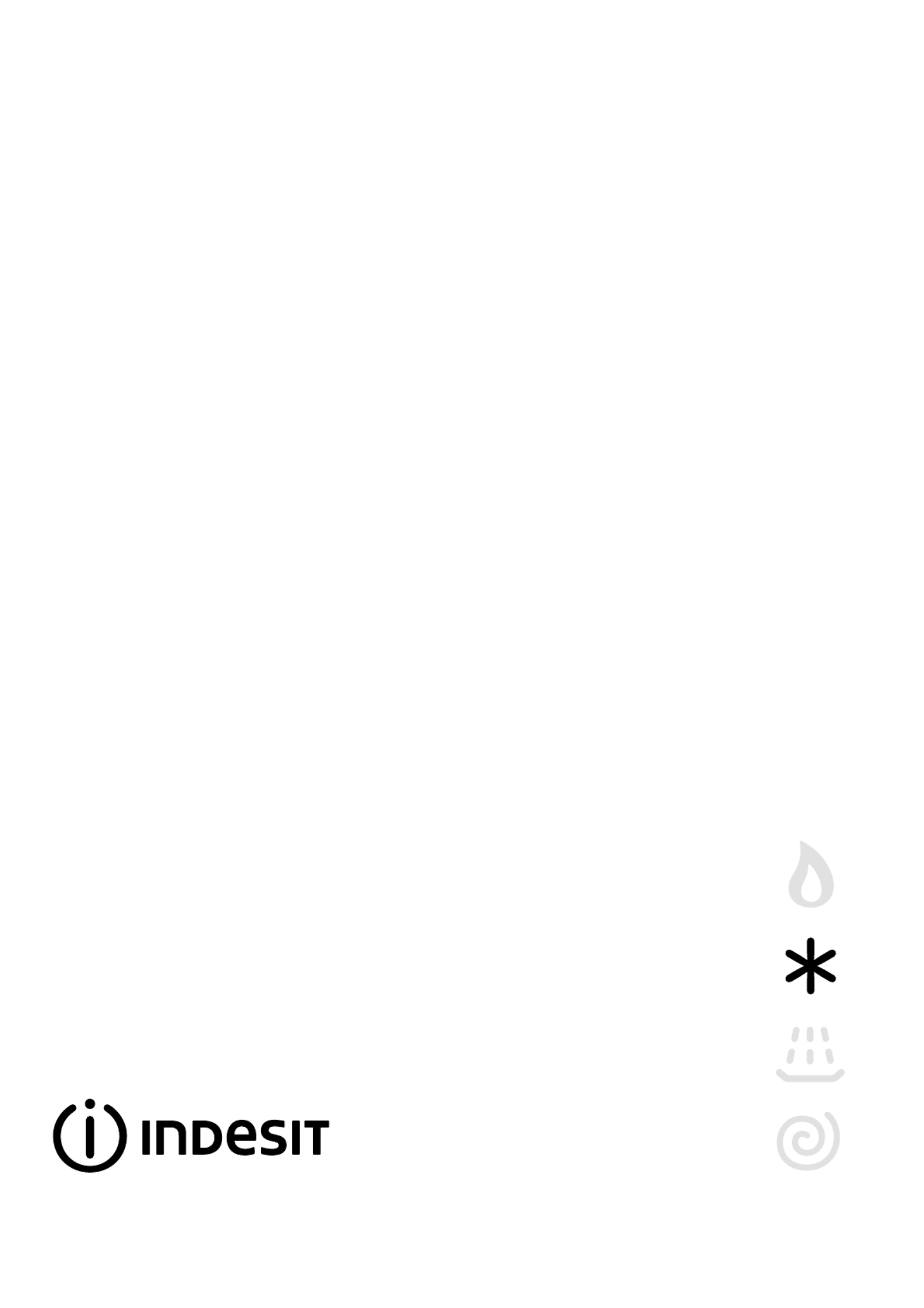 INDESIT