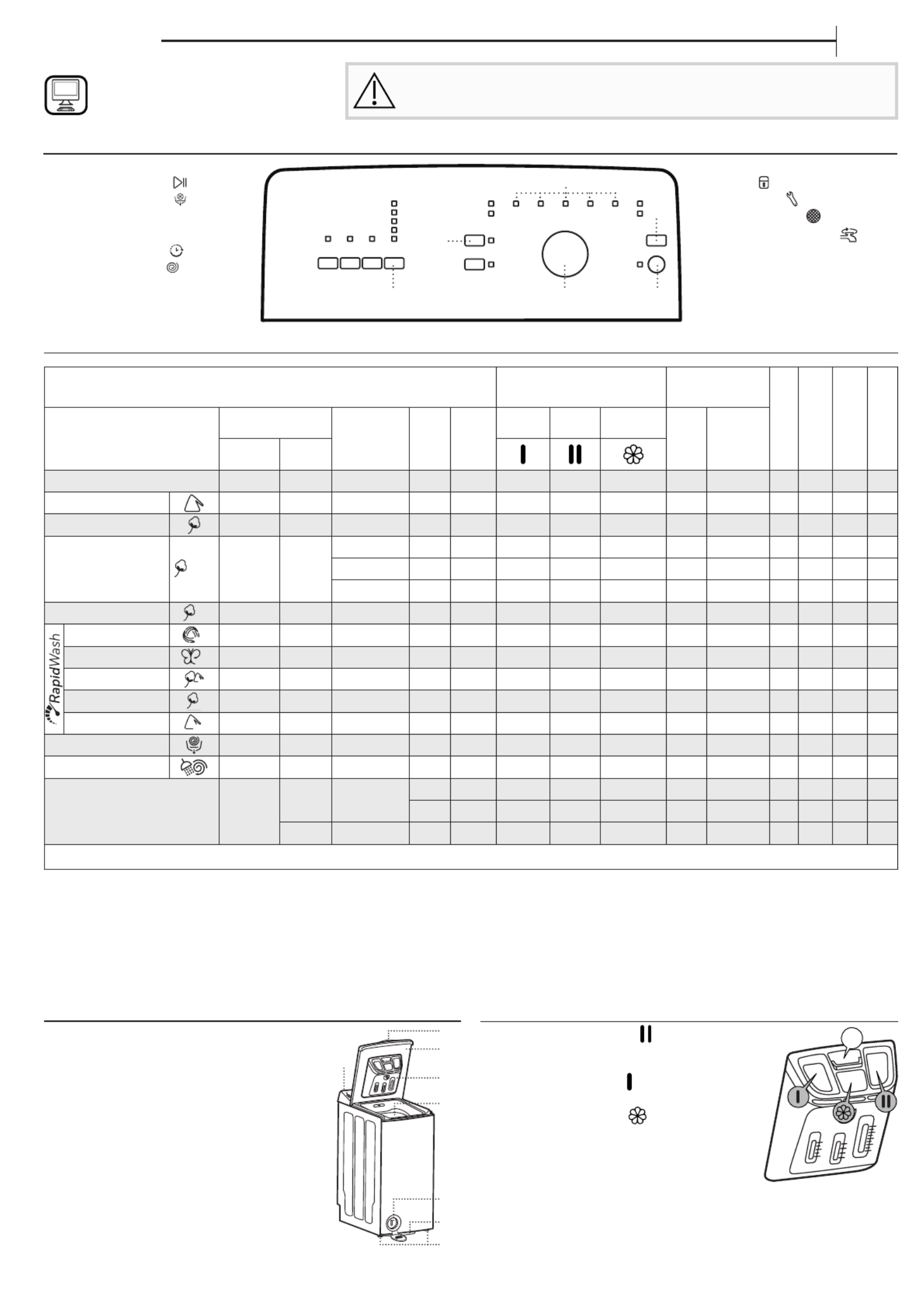 RapidWash