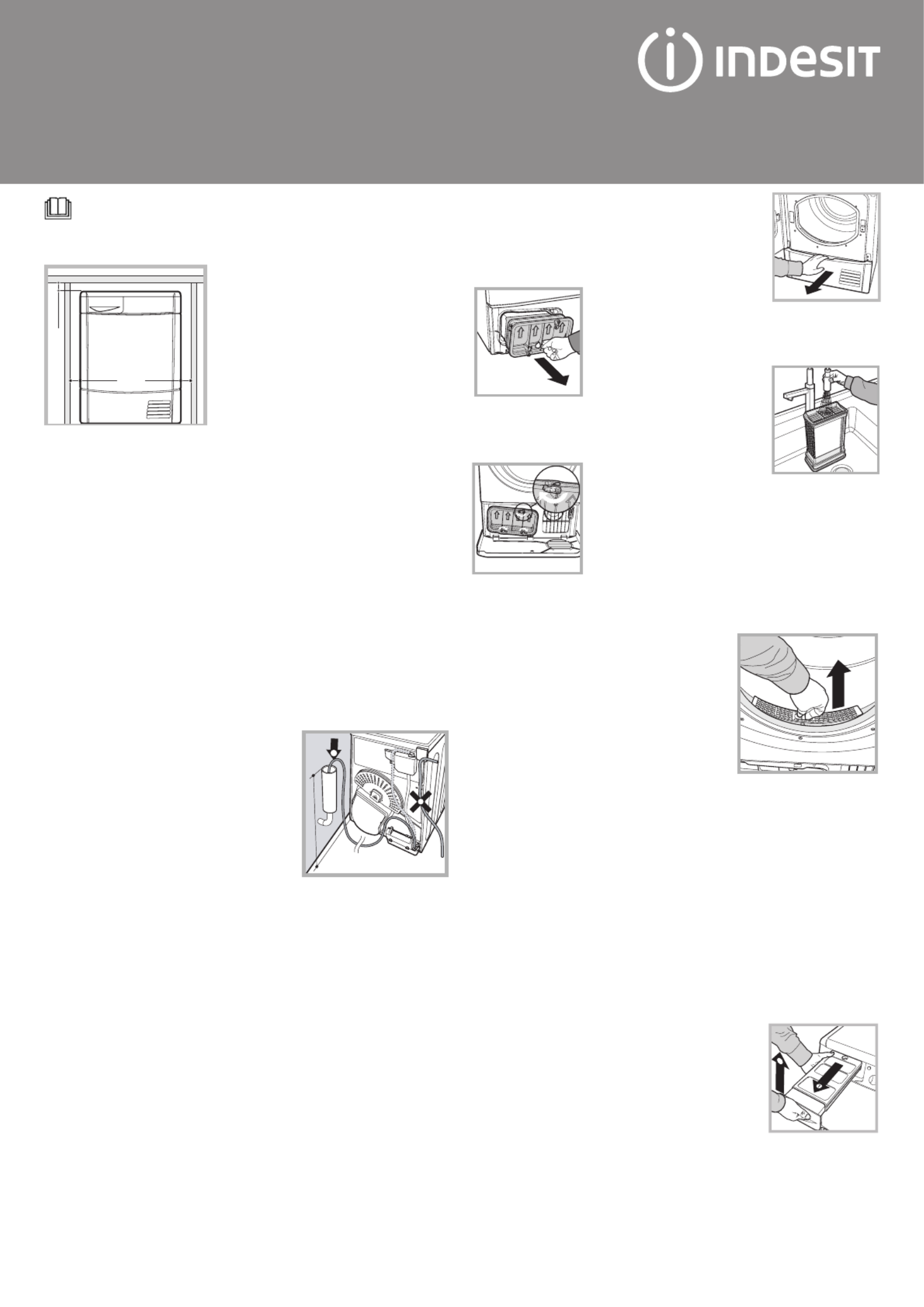 INDESIT