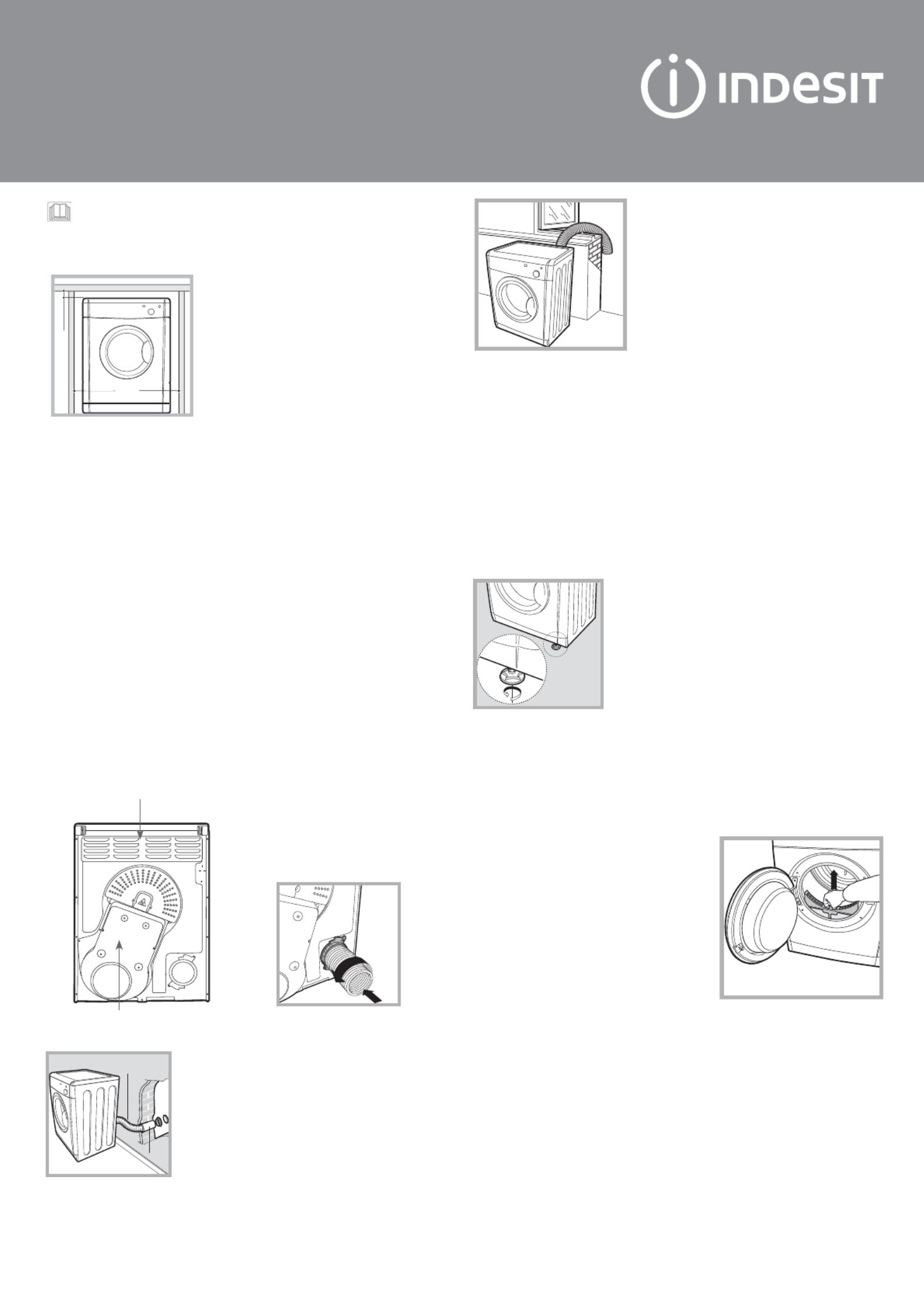 INDESIT