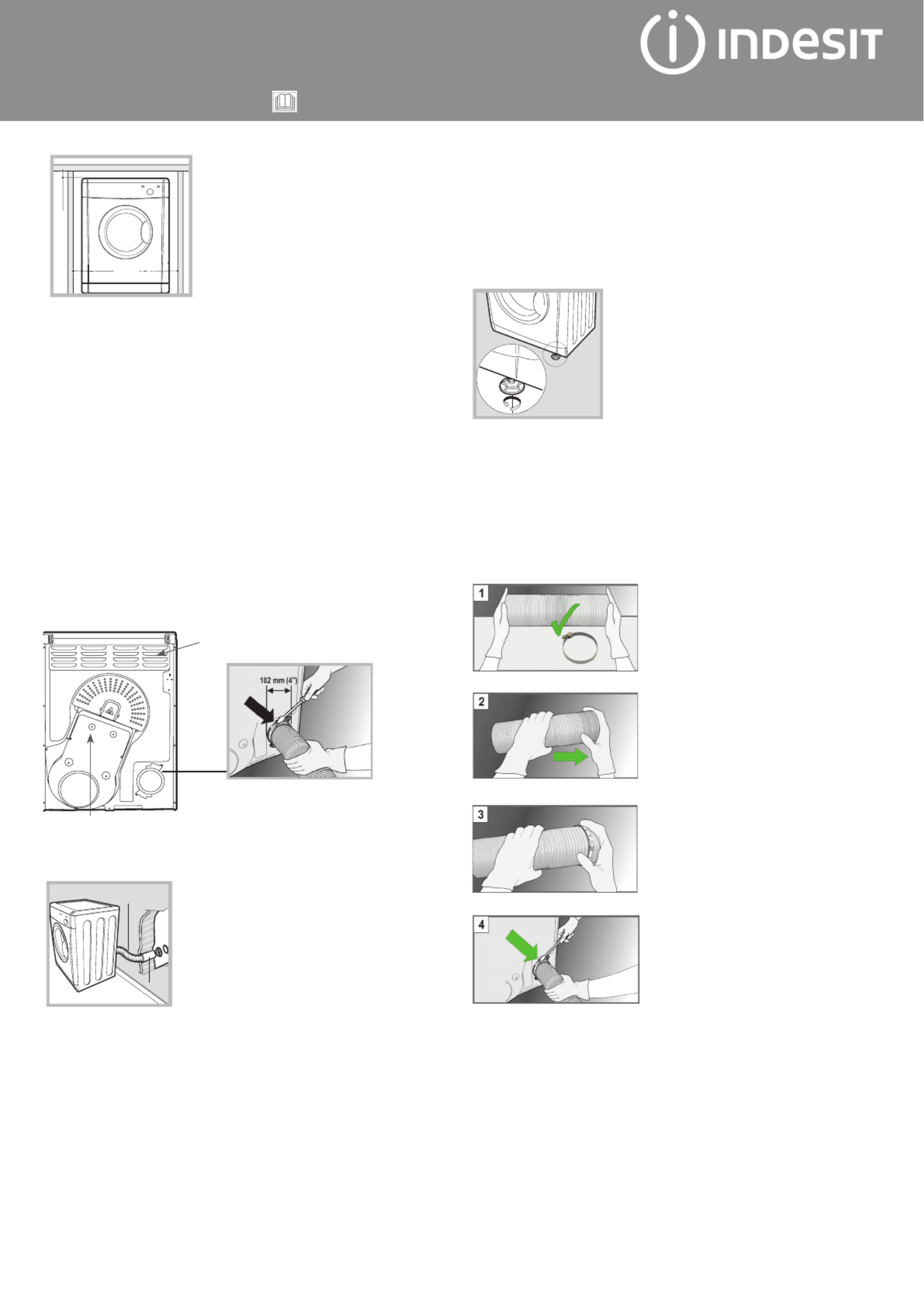 INDESIT

102 mm (4")

1

2

3

4