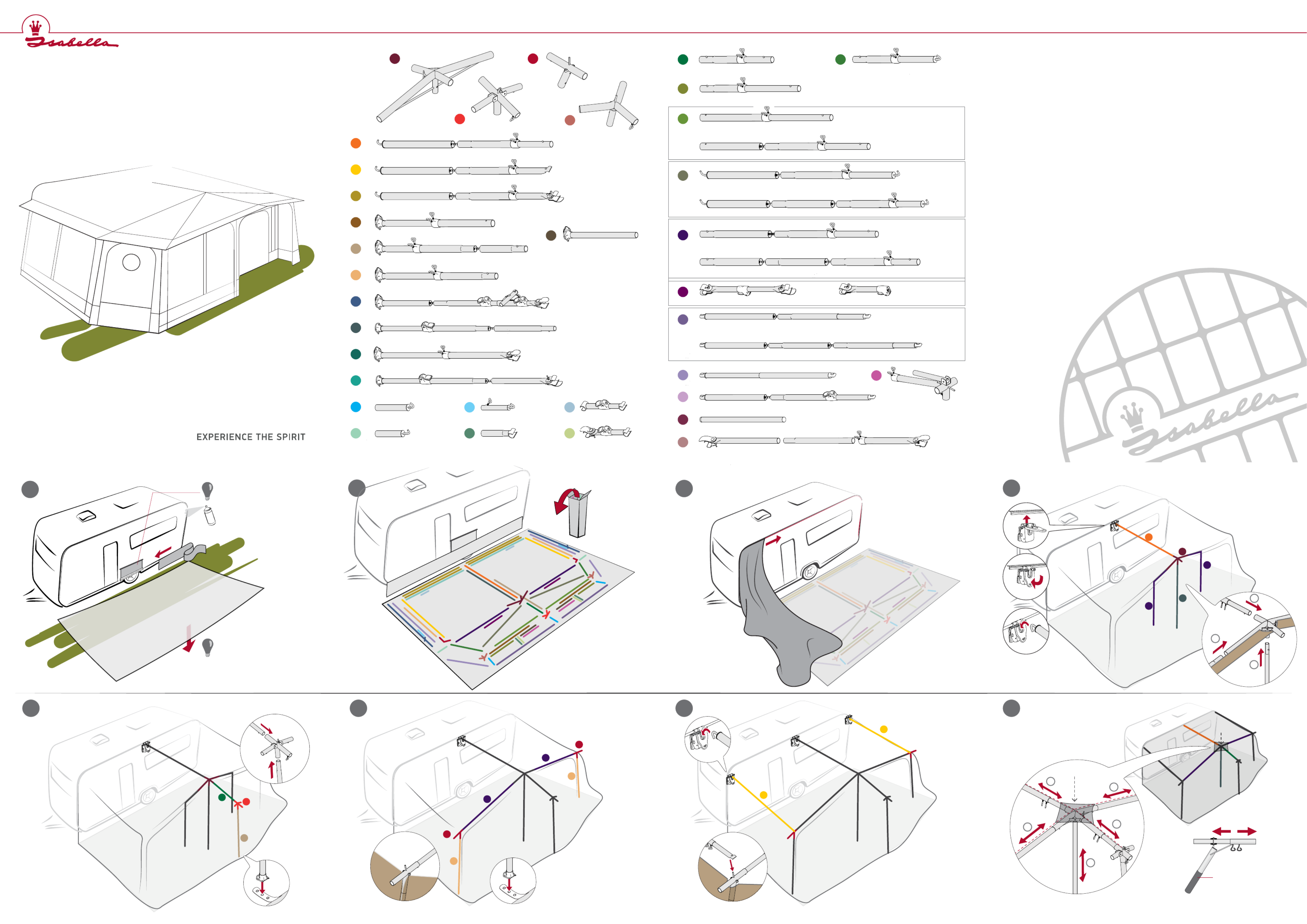 Isabella

EXPERIENCE THE SPIRIT

Isabella