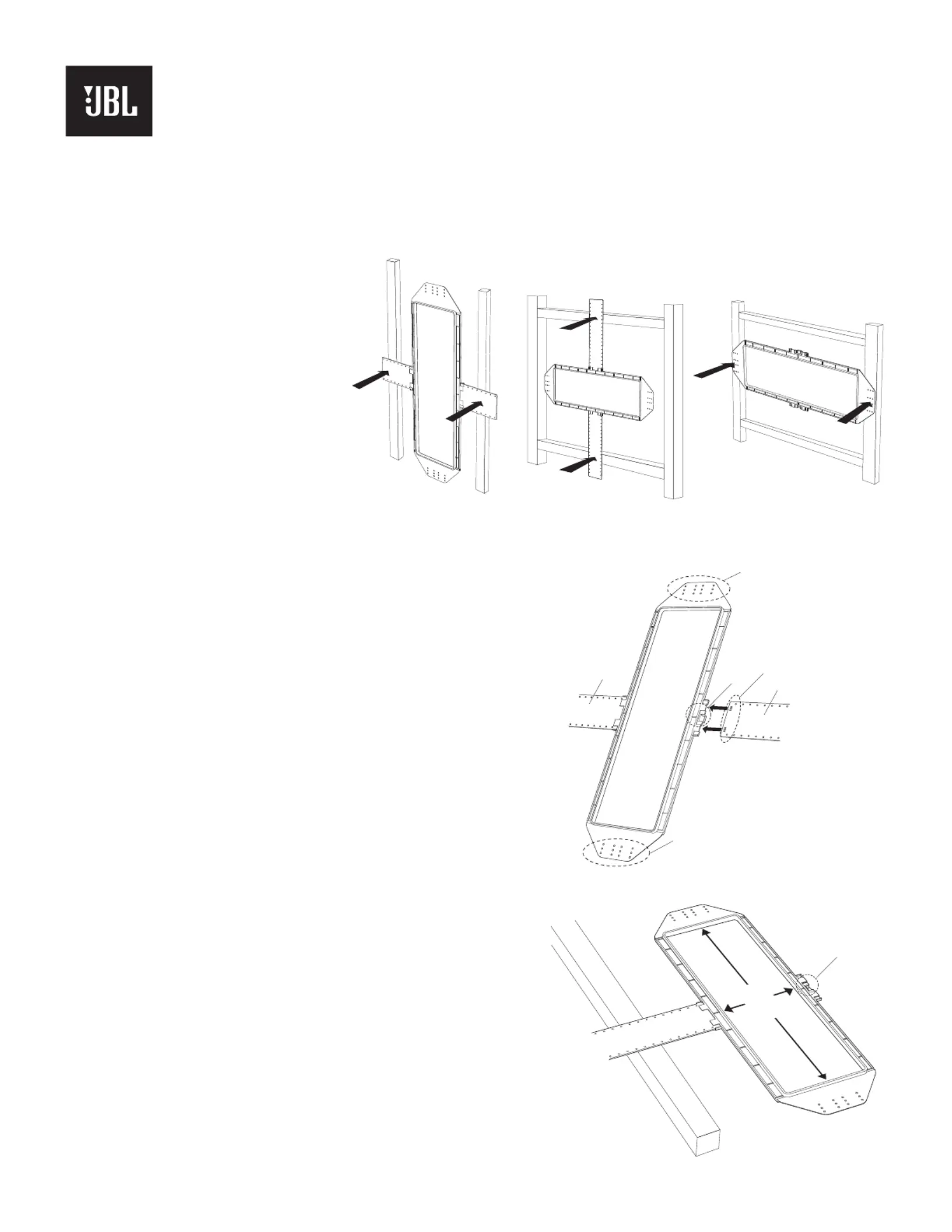 JBL