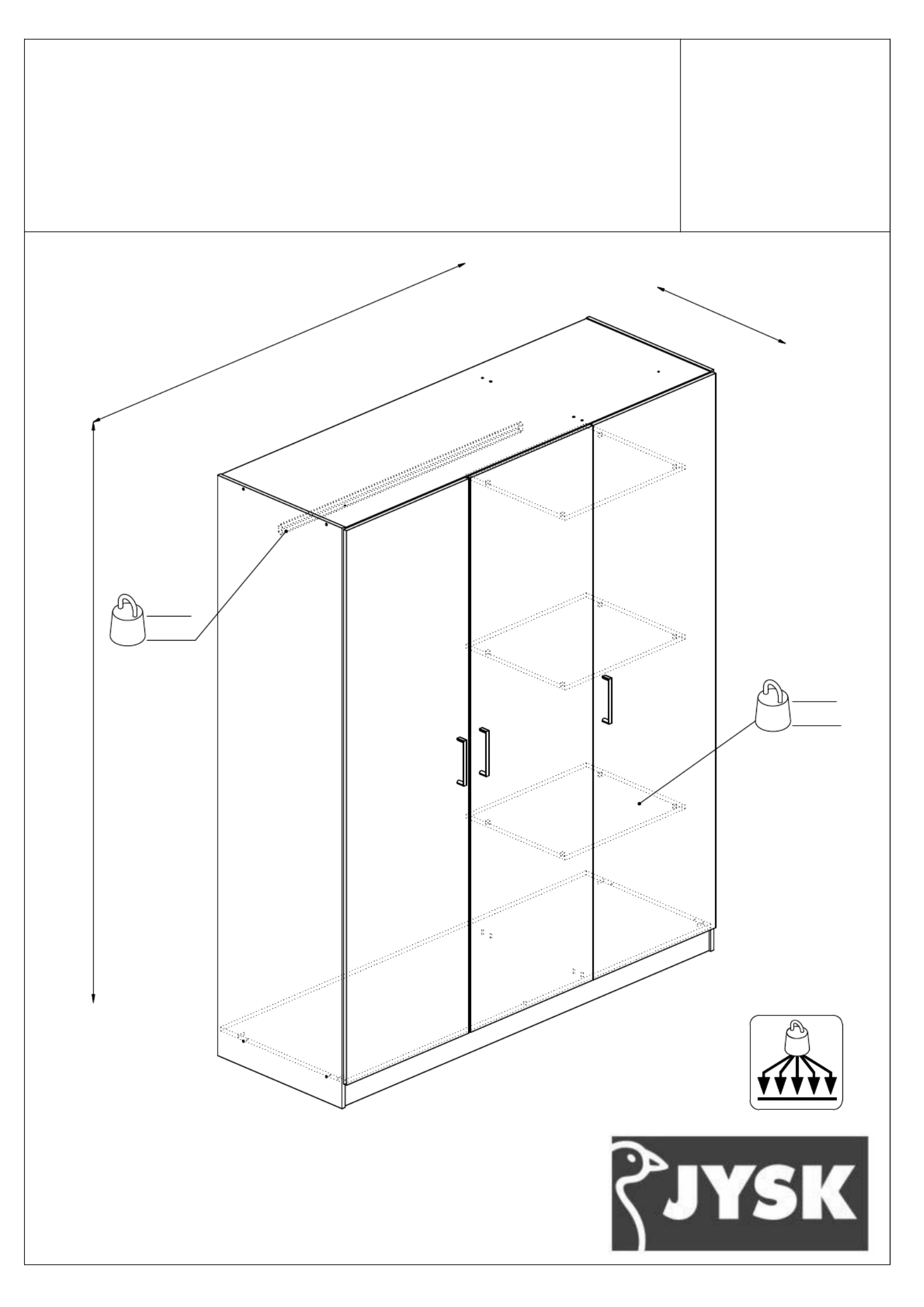 JYSK