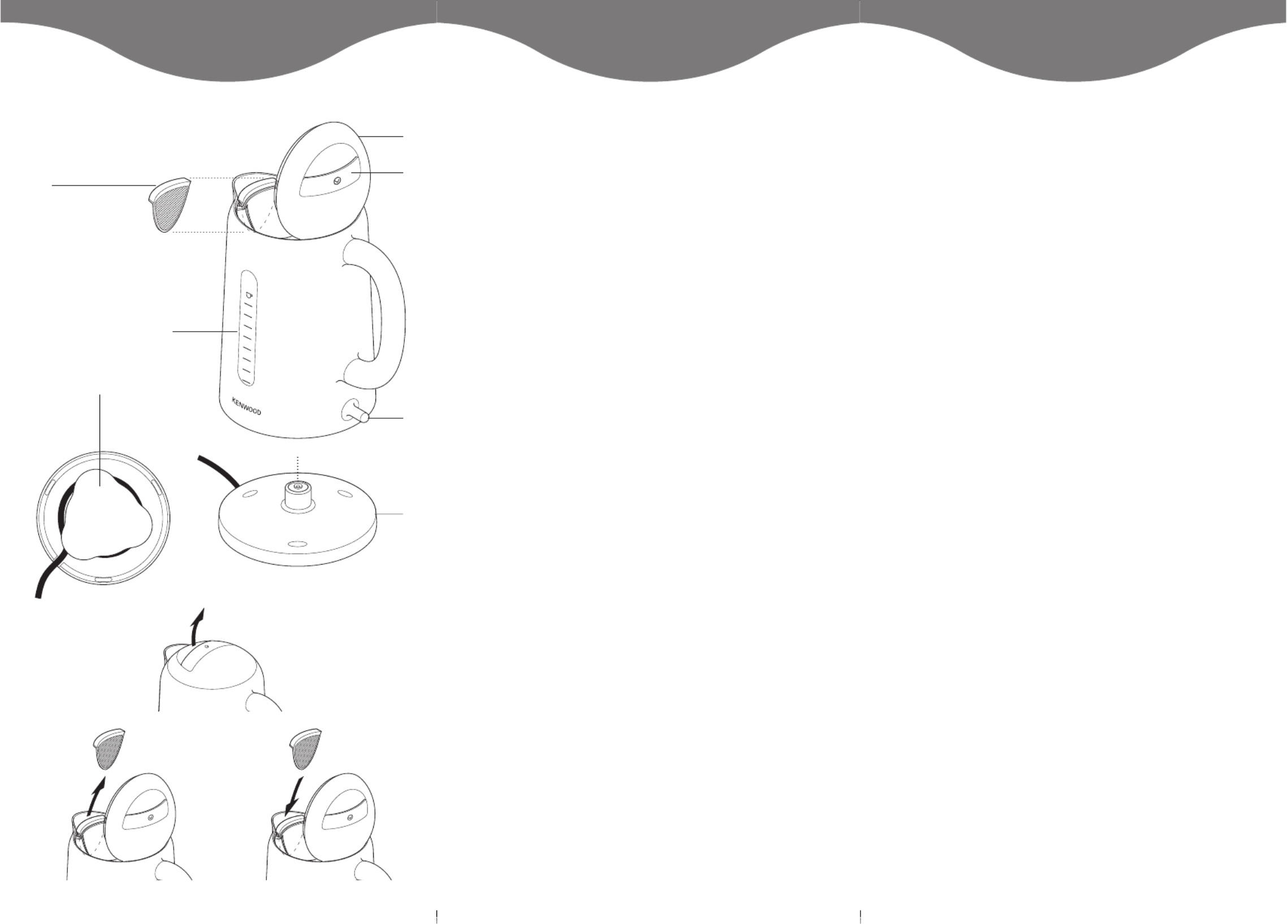 KENWOOD