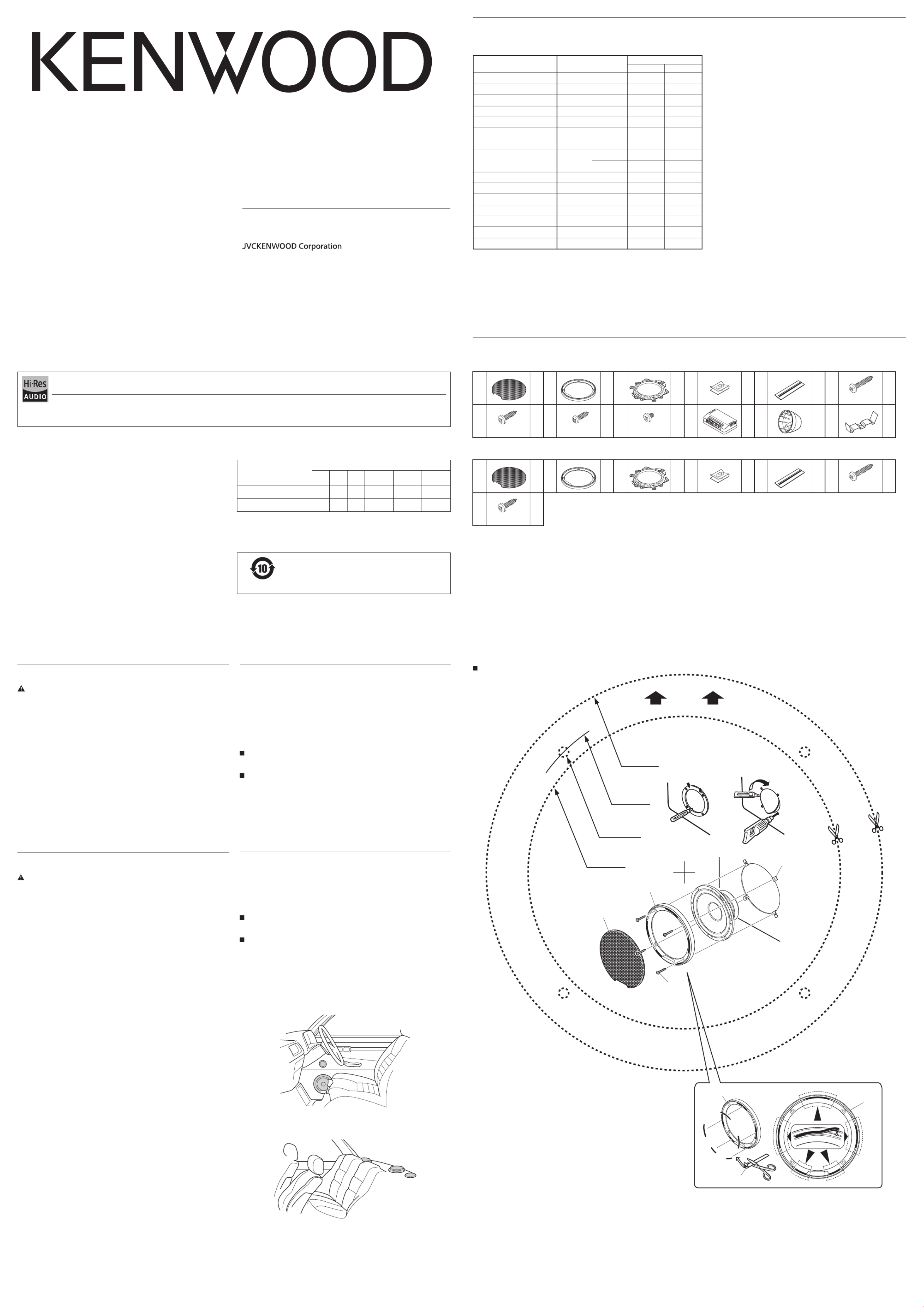 KENWOOD

JVCKENWOOD Corporation

Hi·Res AUDIO

10