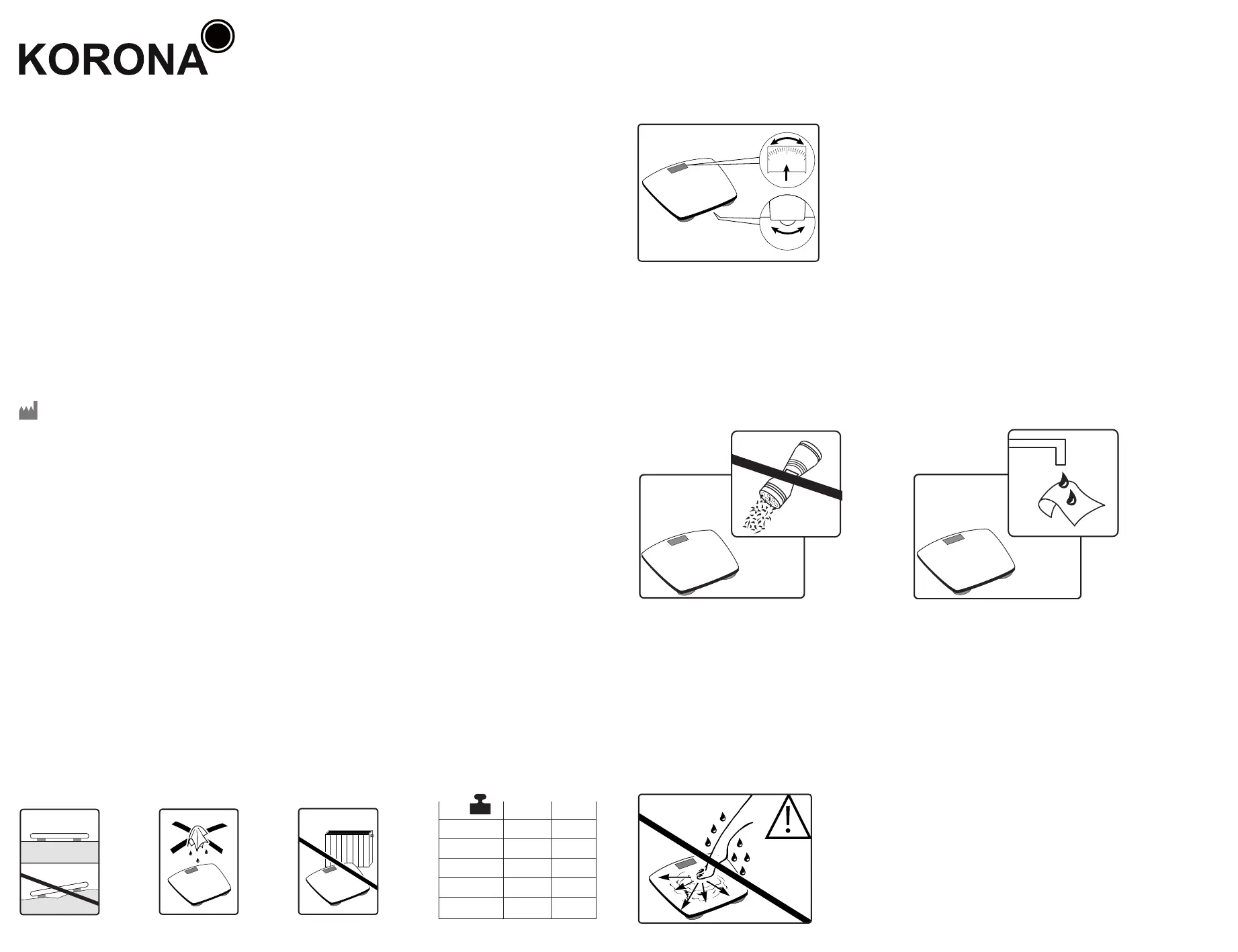 KORONA