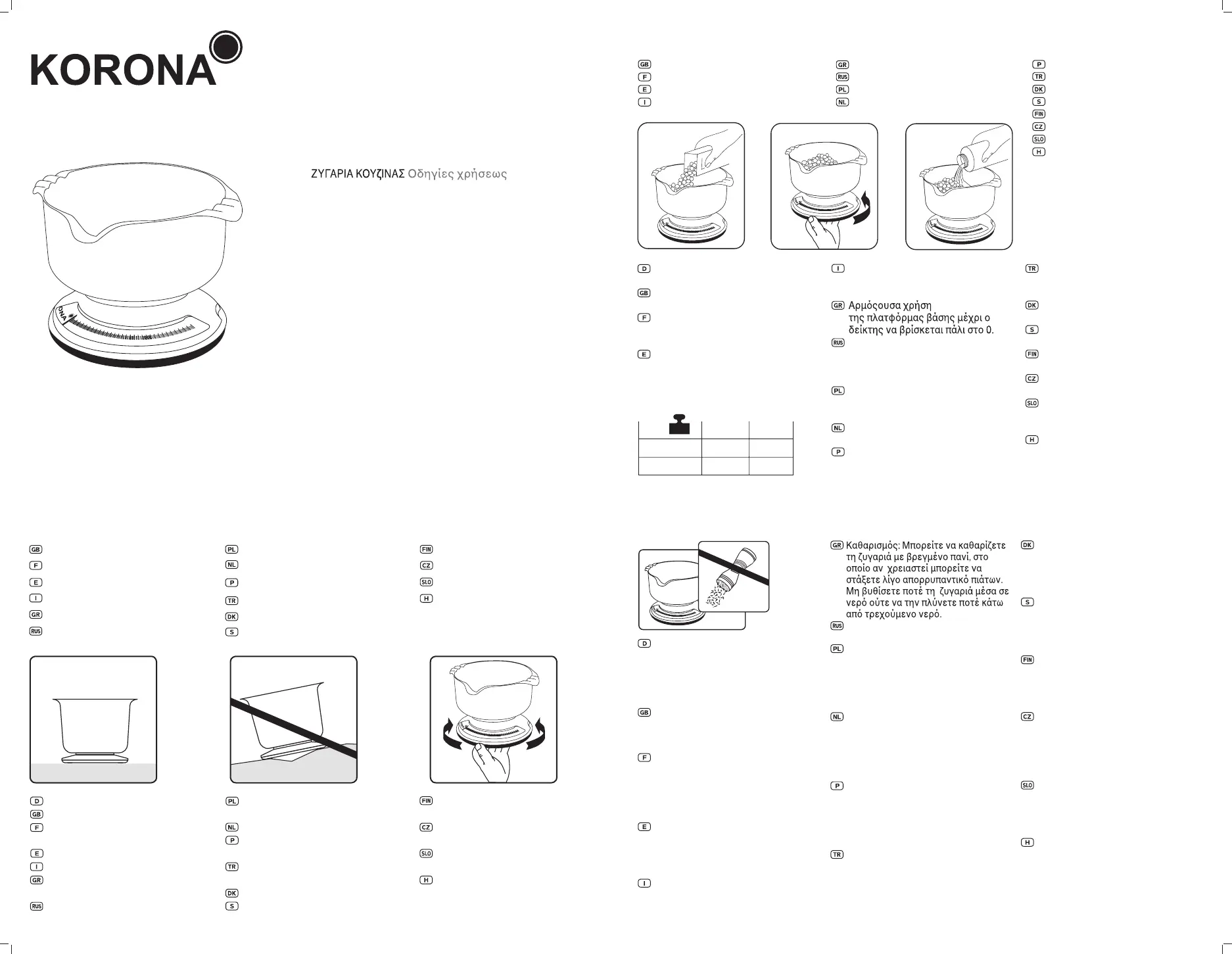 KORONA

ΖΥΓΑΡΙΑ ΚΟΥΖΙΝΑΣ Οδηγίες χρήσεως

GB
F
E
I
GR
RUS
PL
NL
P
TR
DK
S
FIN
CZ
SLO
H

D
GB
F
E
I
GR
RUS
PL
NL
P
TR
DK
S
FIN
CZ
SLO
H

GB
F
E
I
GR
RUS
PL
NL
P
TR
DK
S
FIN
CZ
SLO
H

D
GB
F
E

I
GR Αρμόσουσα χρήση της πλατφόρμας βάσης μέχρι ο δείκτης να βρίσκεται πάλι στο 0.
RUS
PL
NL
P

TR
DK
S
FIN
CZ
SLO
H

D
GB
F
E
I

GR Καθαρισμός: Μπορείτε να καθαρίζετε τη ζυγαριά με βρεγμένο πανί, στο οποίο αν χρειαστεί μπορείτε να στάξετε λίγο απορρυπαντικό πιάτων. Μη βυθίσετε ποτέ τη ζυγαριά μέσα σε νερό ούτε να την πλύνετε ποτέ κάτω από τρεχούμενο νερό.
RUS
PL
NL
P
TR

DK
S
FIN
CZ
SLO
H