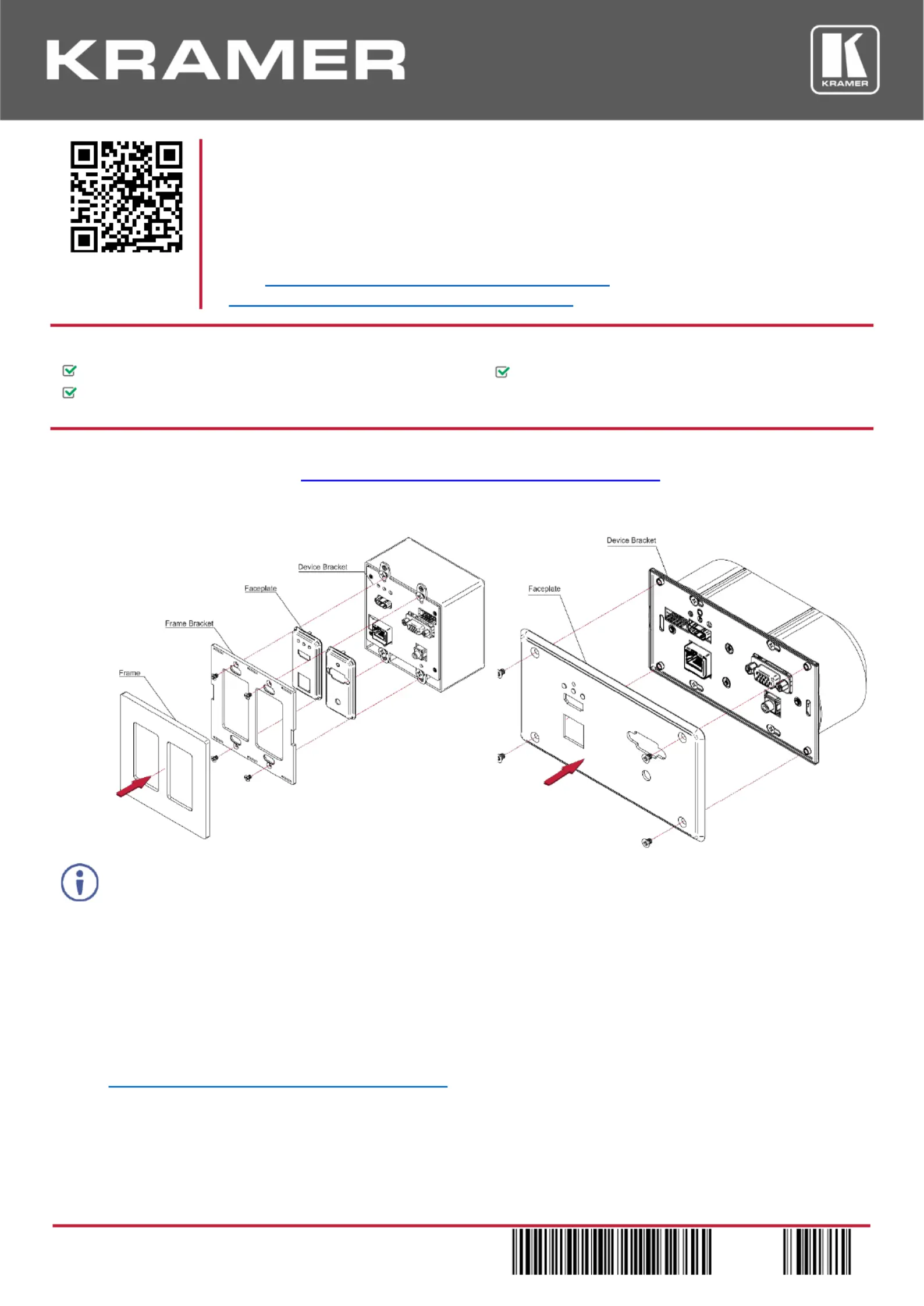 KRAMER

KRAMER

Device Bracket

Faceplate

Frame Bracket

Frame

Device Bracket

Faceplate