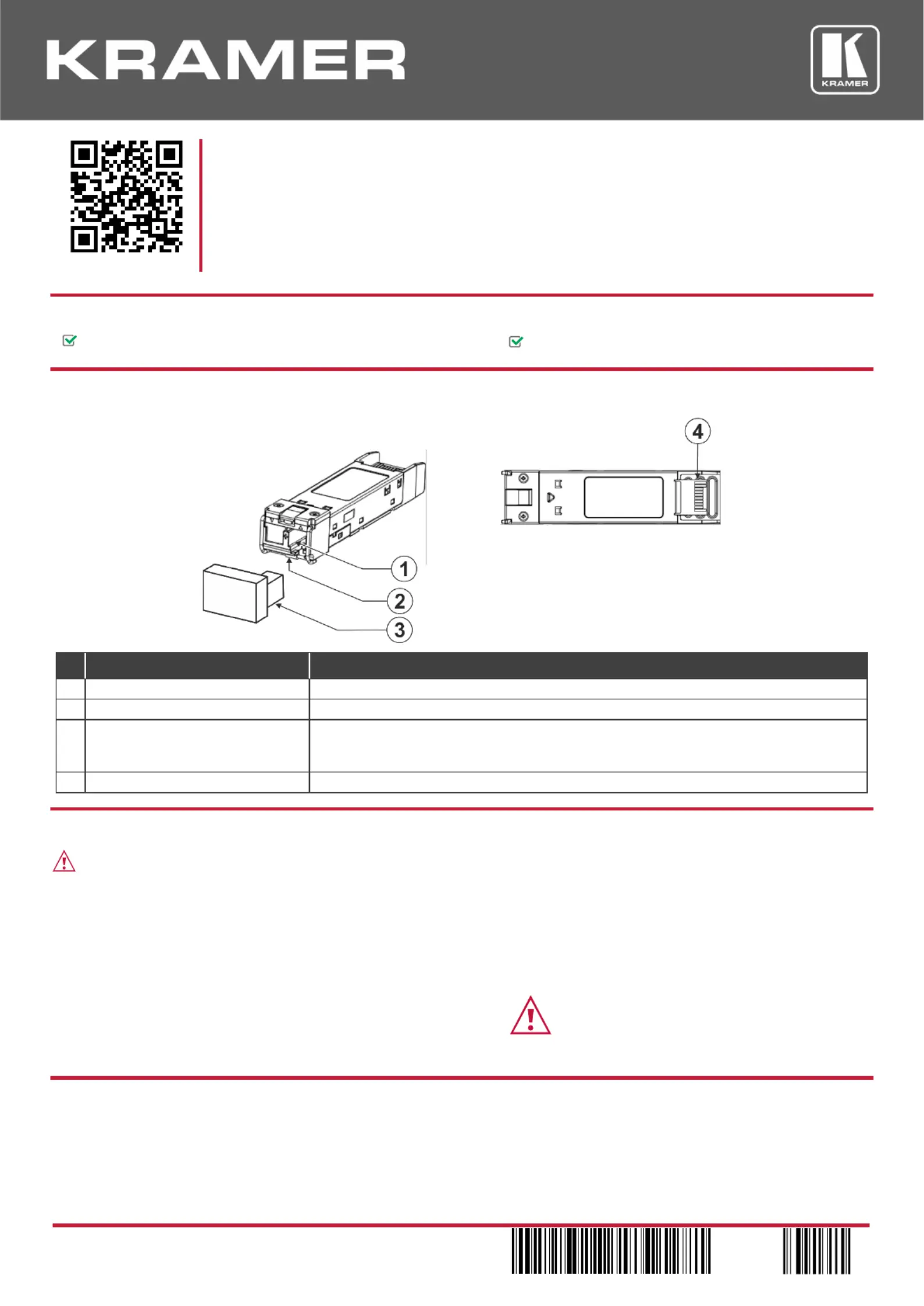 KRAMER

KRAMER

4

1

2

3