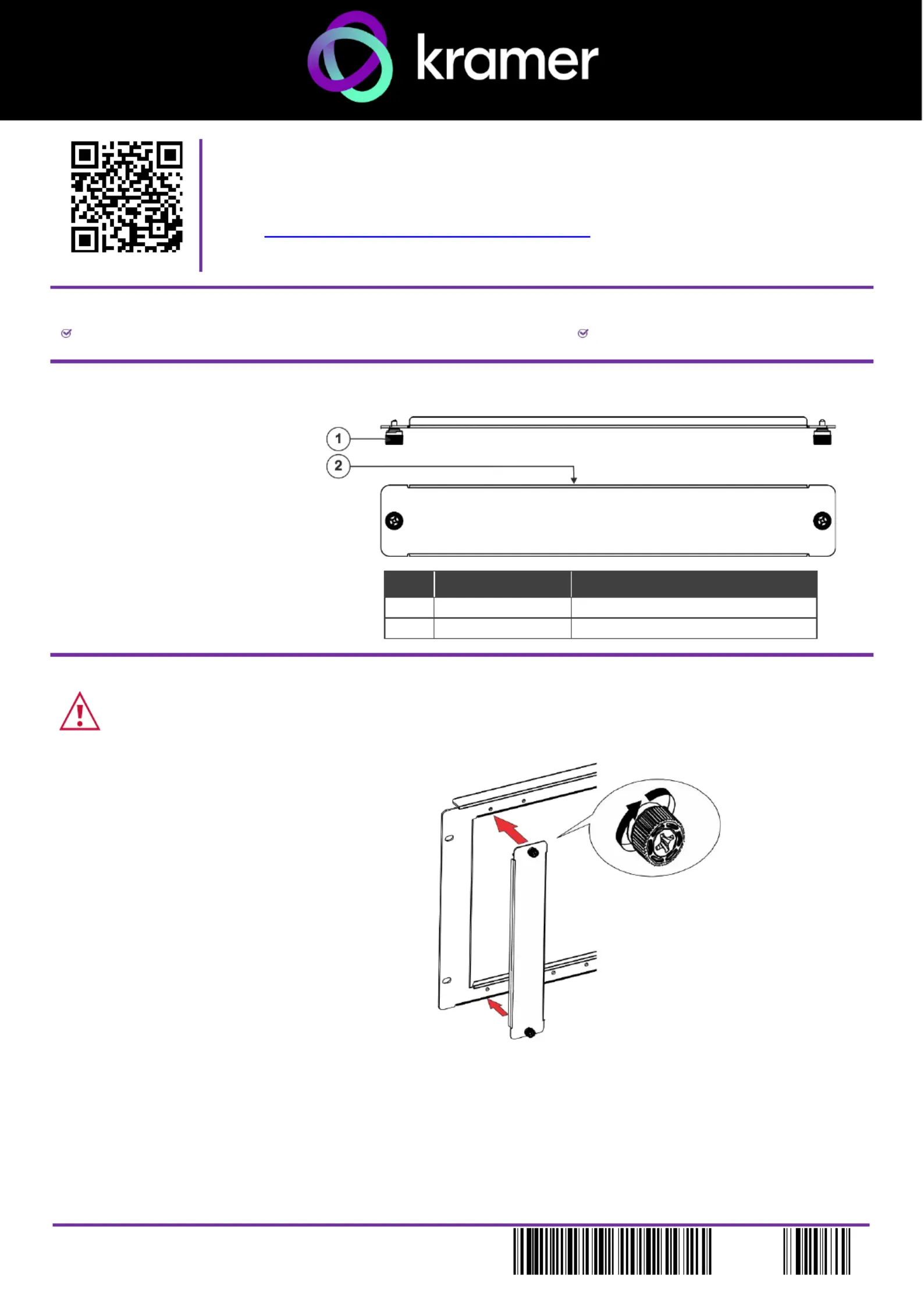 kramer

1

2