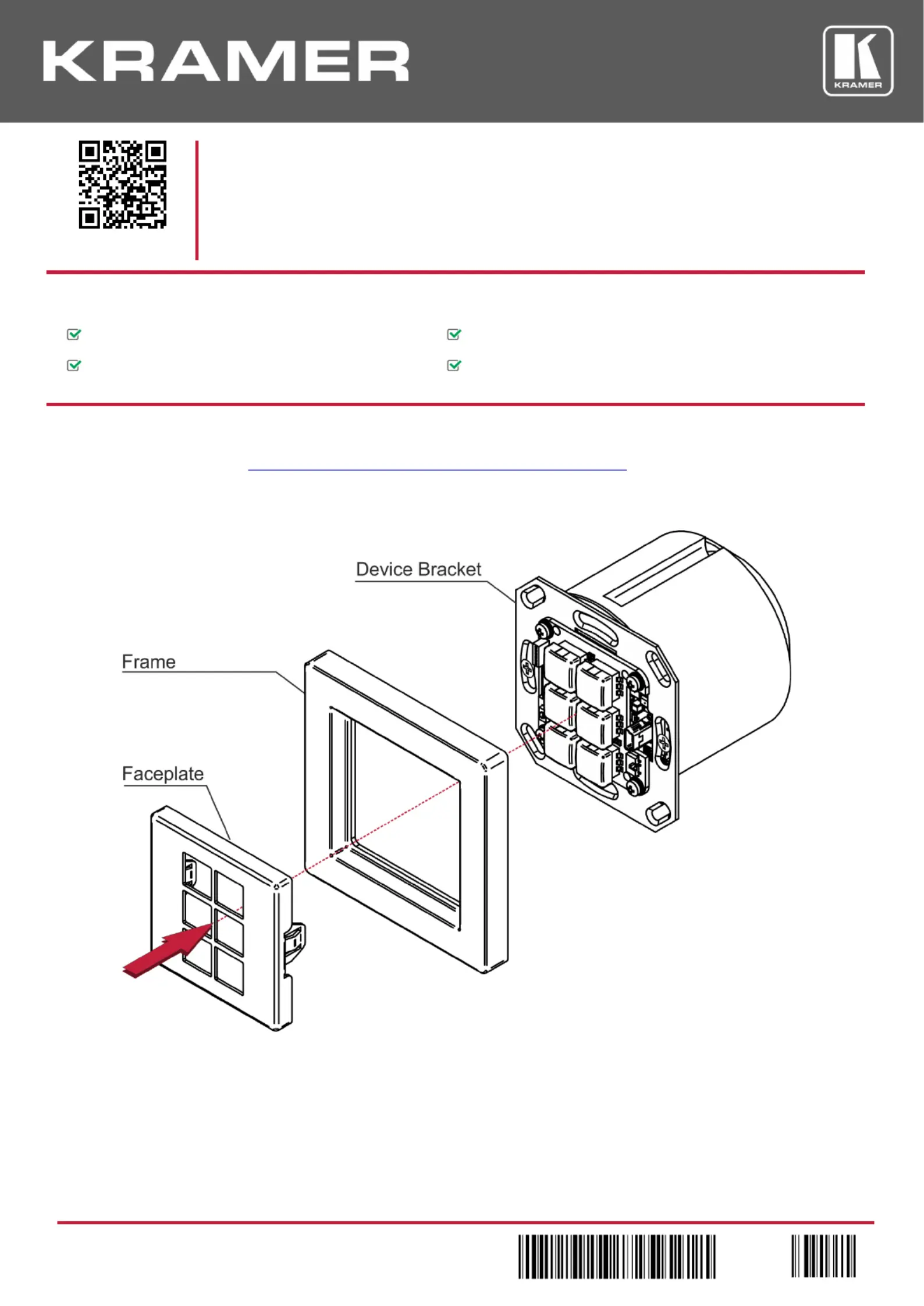 KRAMER

KRAMER

Device Bracket

Frame

Faceplate