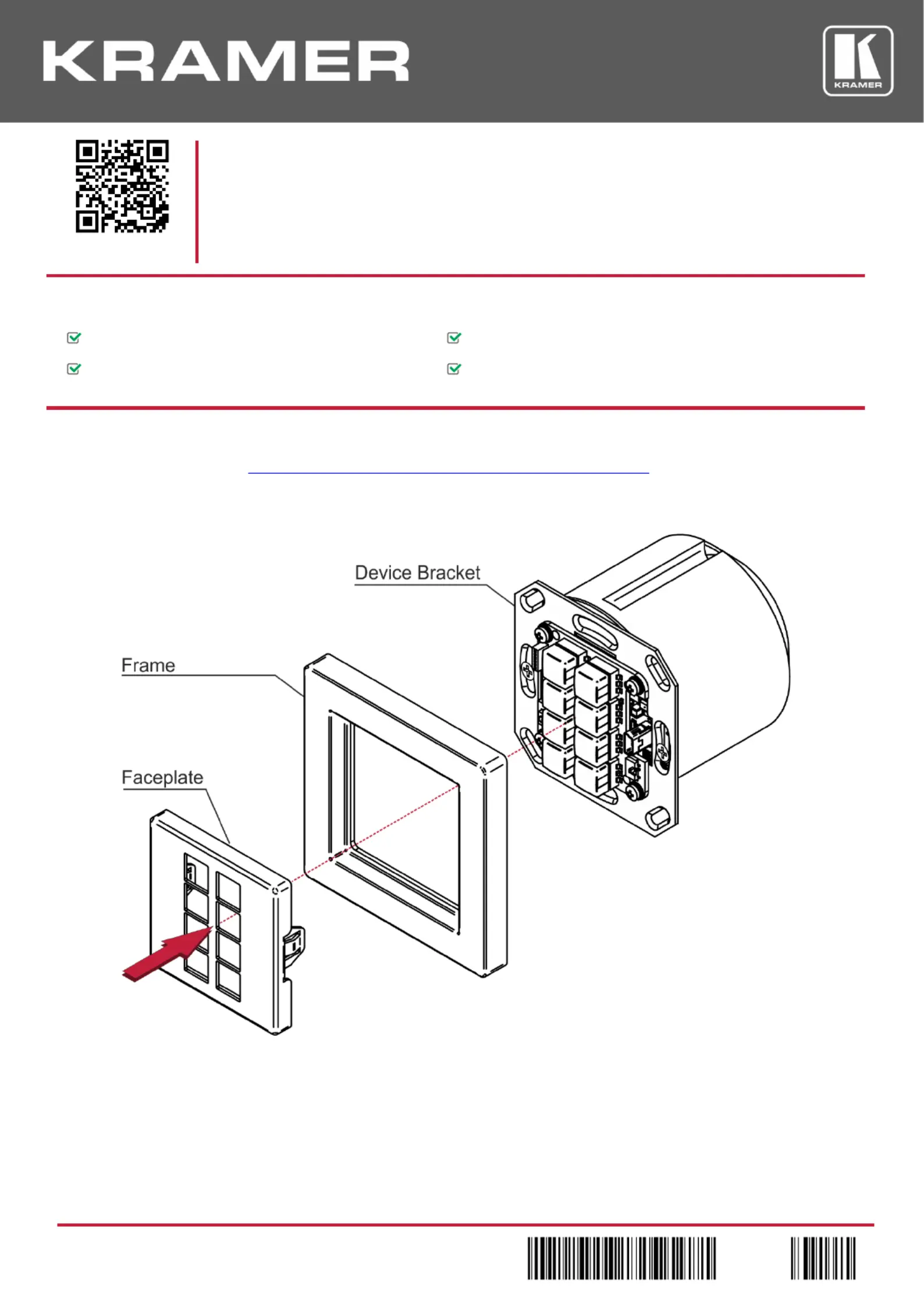 KRAMER

KRAMER

Device Bracket

Frame

Faceplate