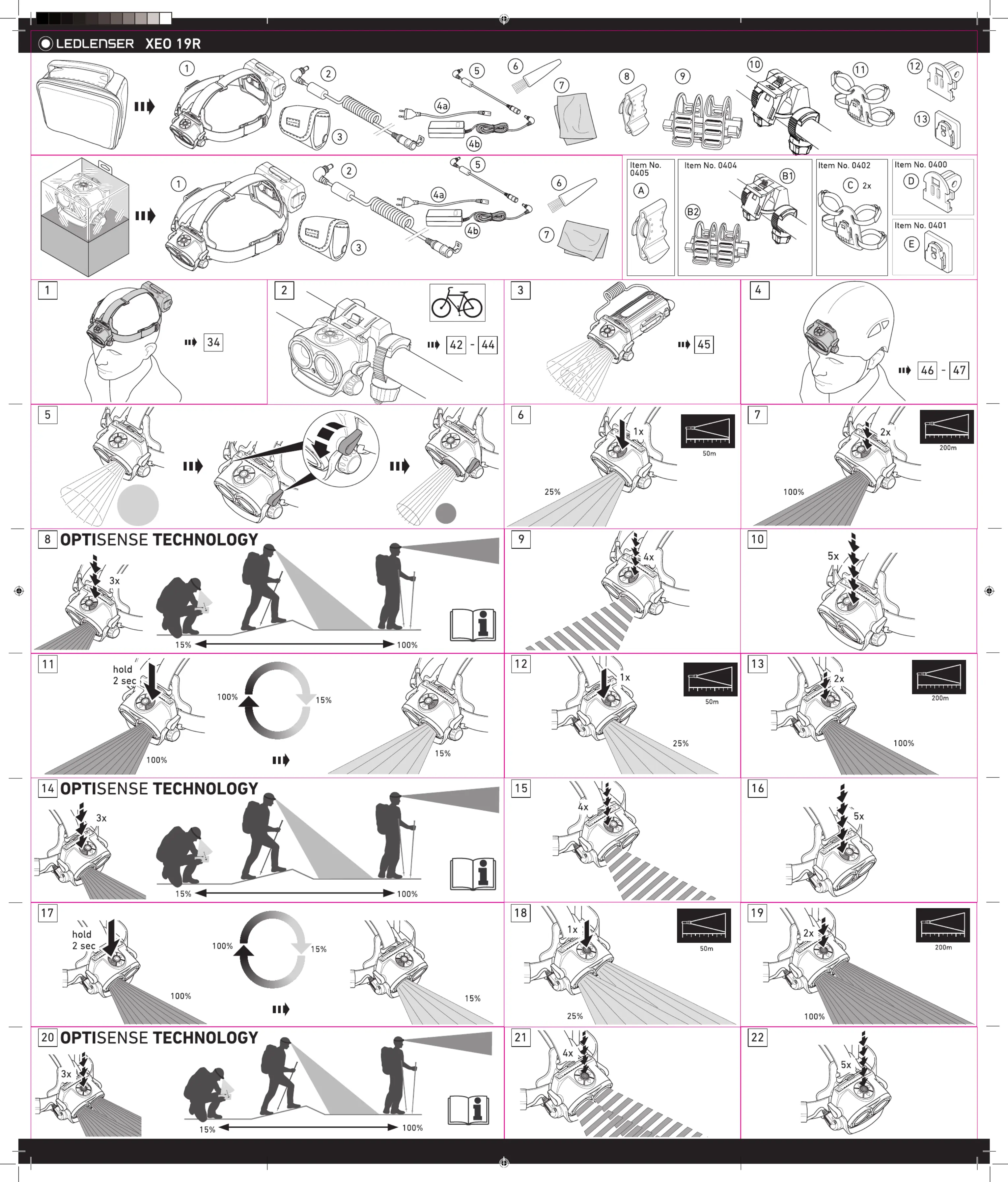 LEDLENSER XEO 19R

1 2 3 4a 4b 5 6 7 8 9 10 11 12 13

1 2 3 4a 4b 5 6 7

Item No. 0405
A

Item No. 0404
B1
B2

Item No. 0402
C 2x

Item No. 0400
D

Item No. 0401
E

1
34

2
42 - 44

3
45

4
46 - 47

5

6
1x
50m
25%

7
2x
200m
100%

8 OPTISENSE TECHNOLOGY
3x
15%
100%

9
4x

10
5x

11
hold 2 sec
100%
15%
100%
15%

12
1x
50m
25%

13
2x
200m
100%

14 OPTISENSE TECHNOLOGY
3x
15%
100%

15
4x

16
5x

17
hold 2 sec
100%
15%
100%
15%

18
1x
50m
25%

19
2x
200m
100%

20 OPTISENSE TECHNOLOGY
3x
15%
100%

21
4x

22
5x