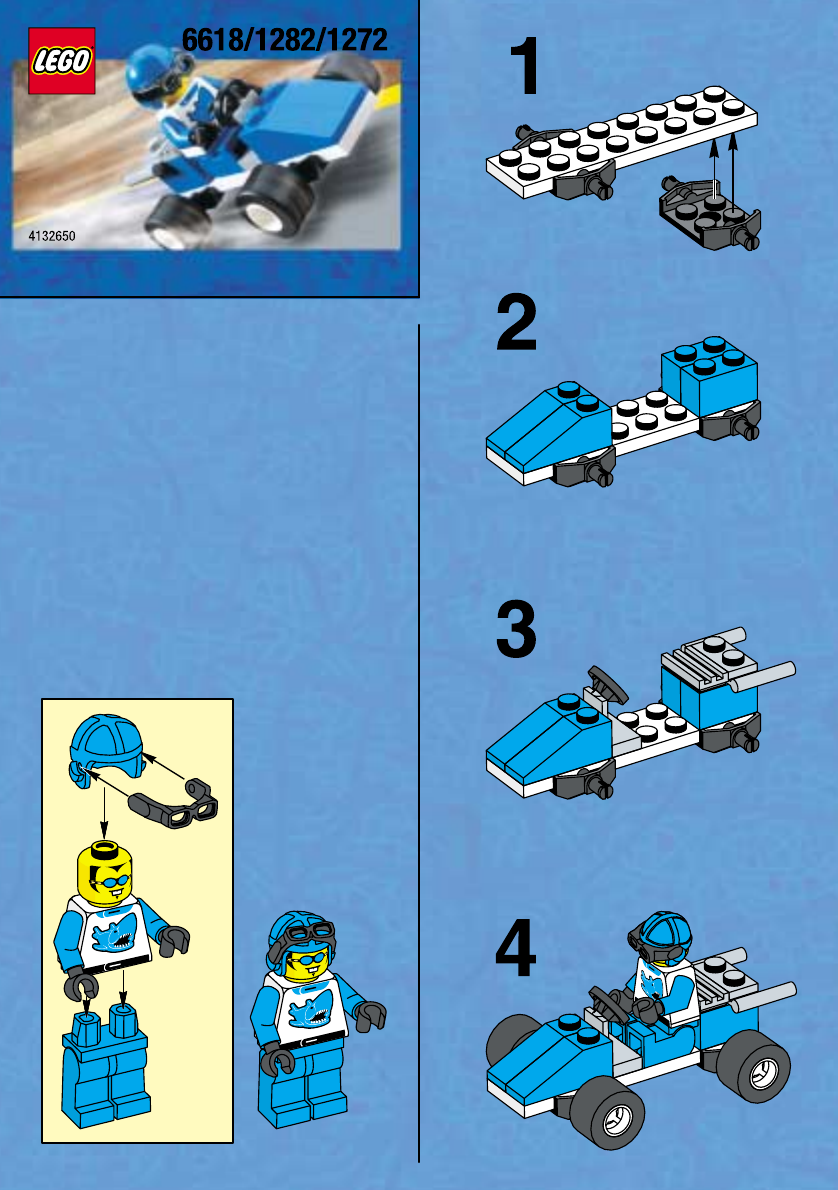 LEGO
6618/1282/1272
4132650
1
2
3
4