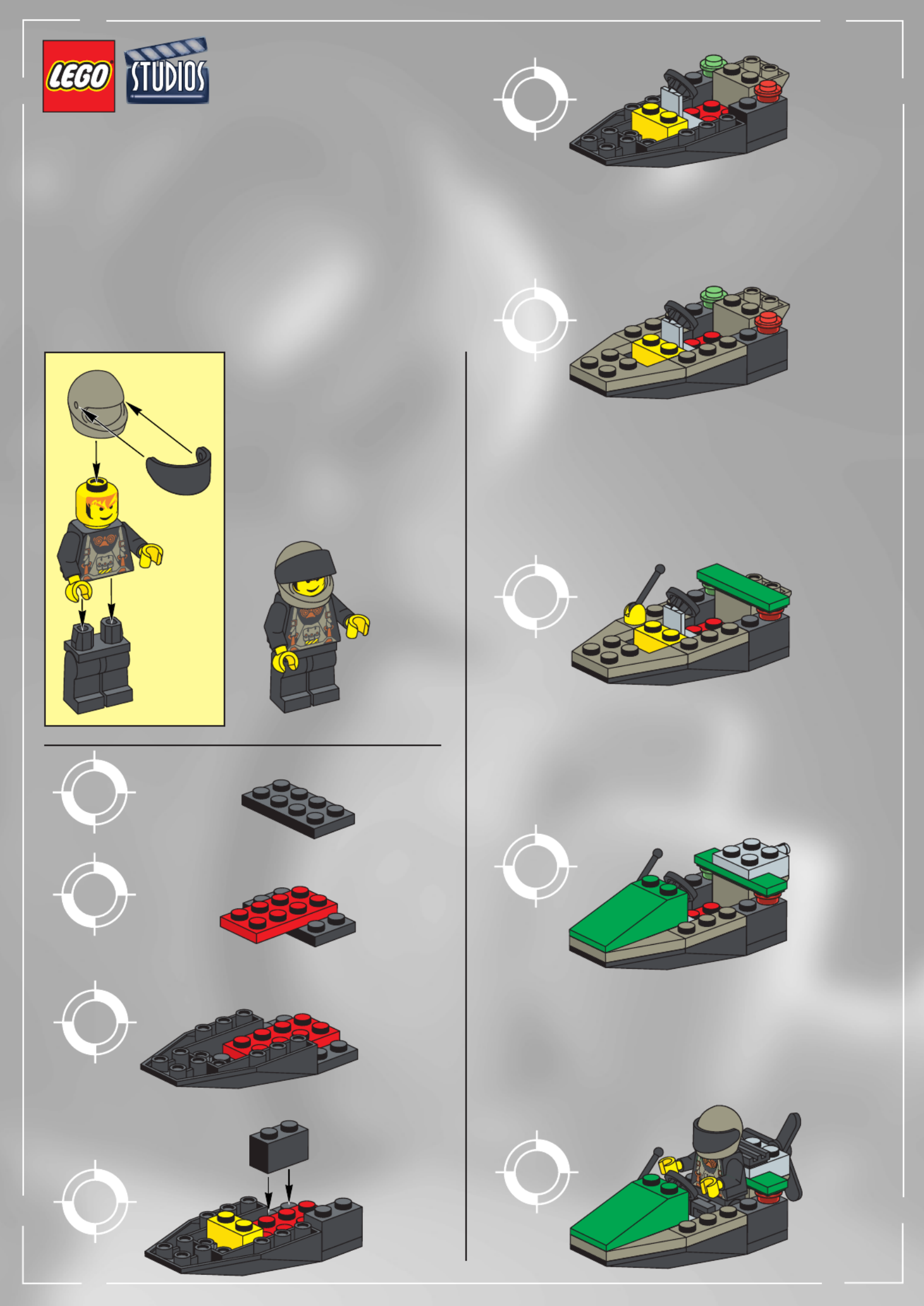 LEGO STUDIOS