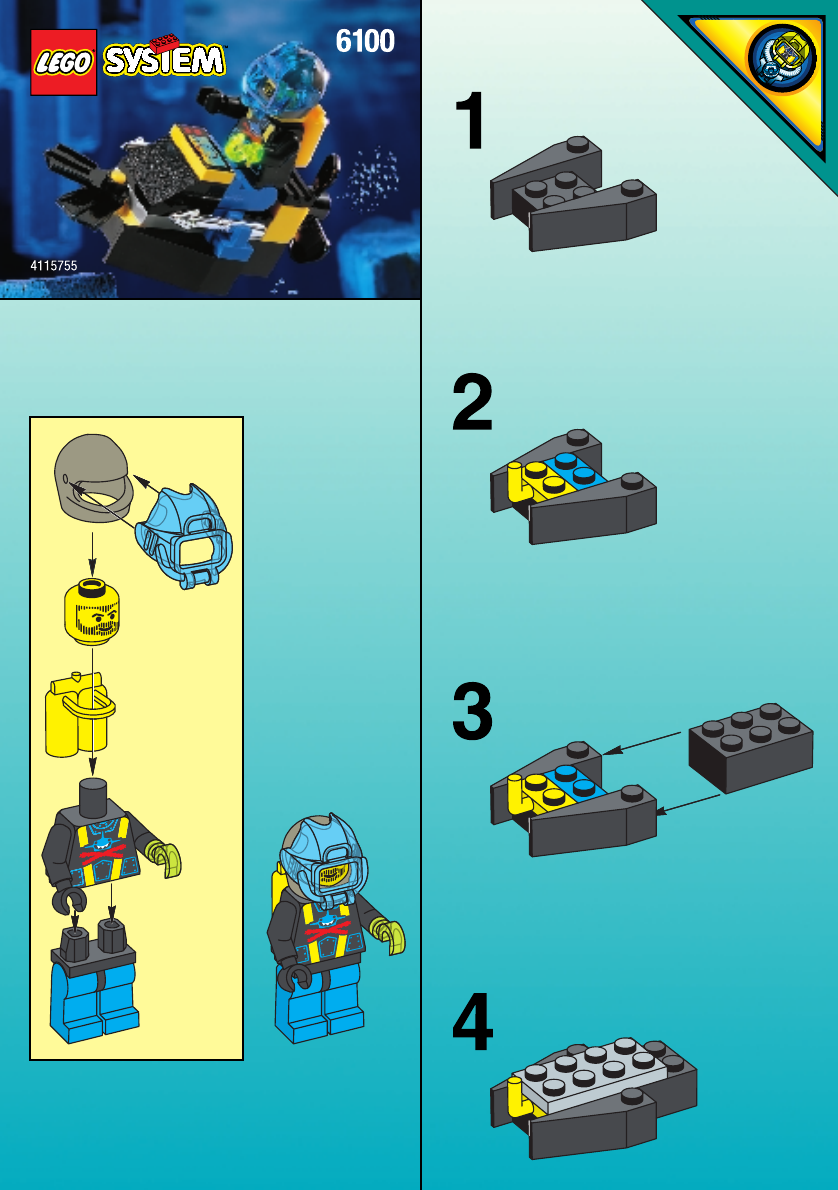 LEGO SYSTEM

6100

4115755

1

2

3

4