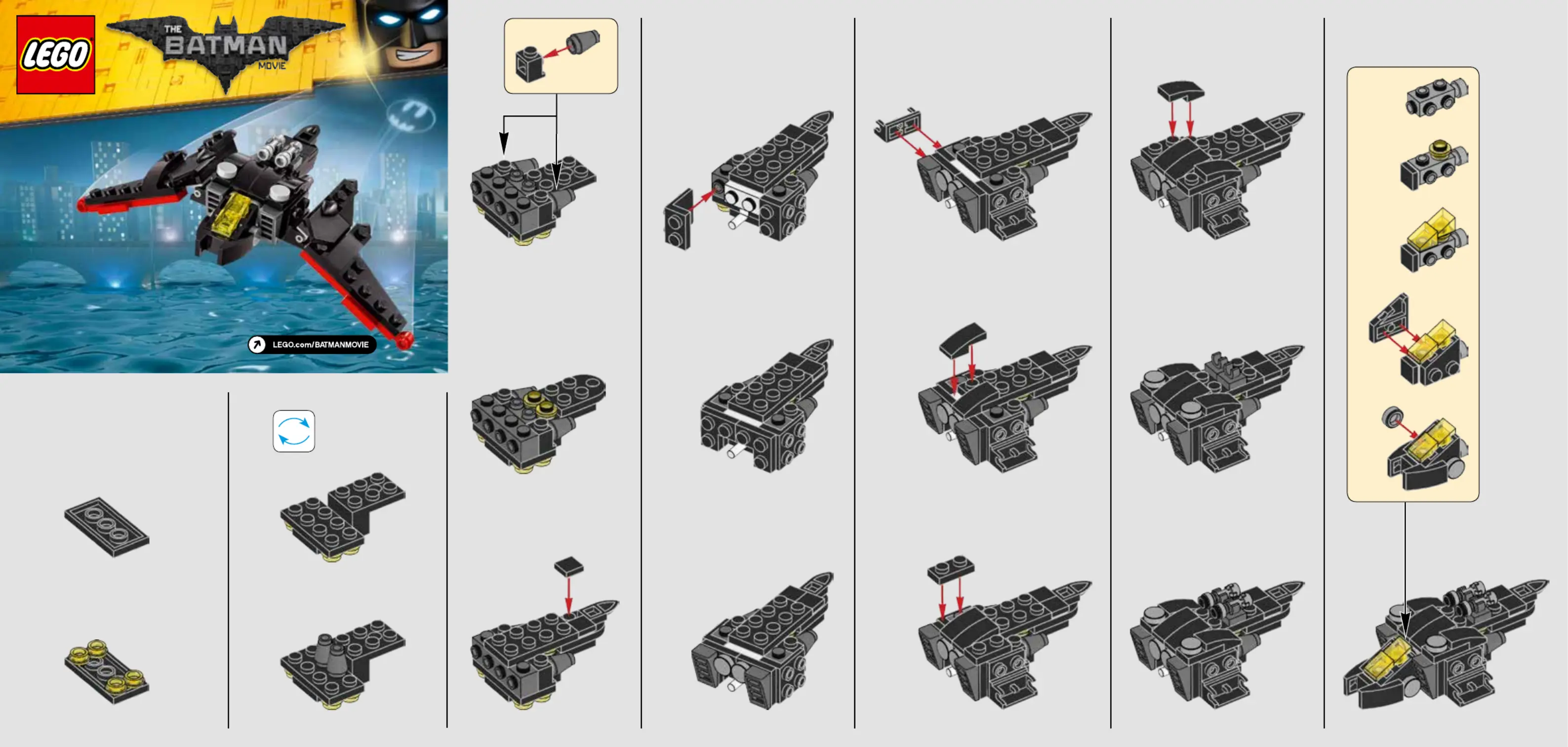 LEGO
THE BATMAN MOVIE
LEGO.com/BATMANMOVIE