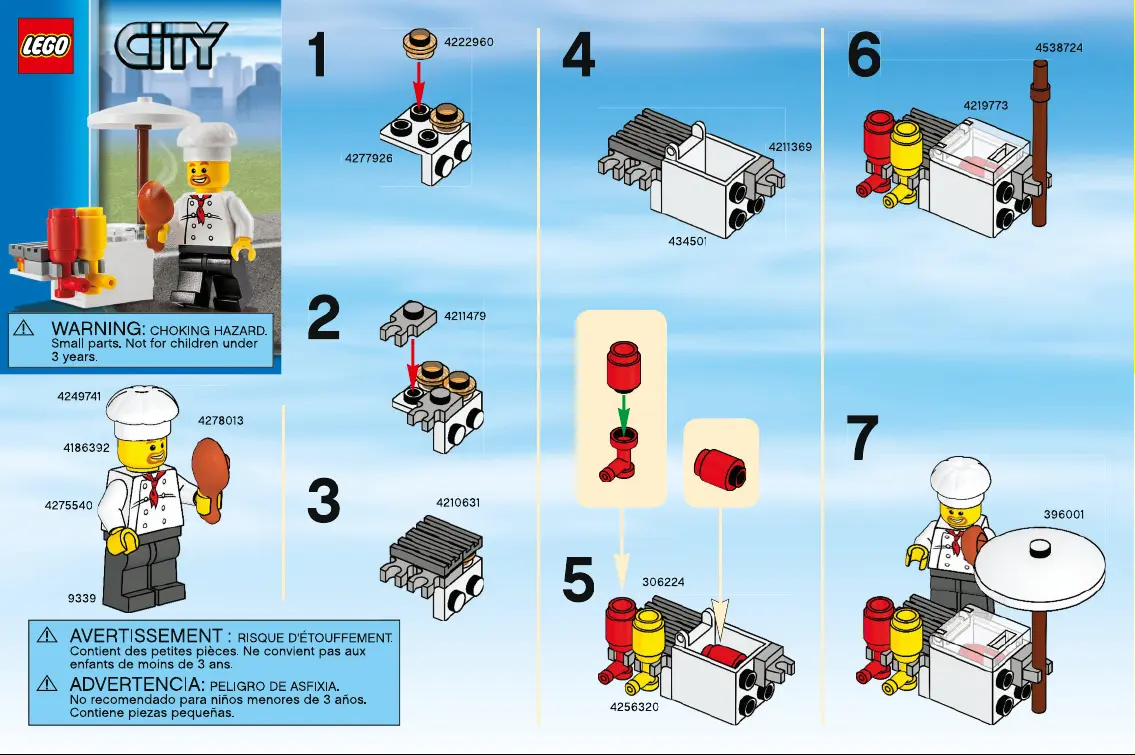 LEGO

CITY

⚠ WARNING: CHOKING HAZARD. Small parts. Not for children under 3 years.

4249741
4278013
4186392
4275540
9339

⚠ AVERTISSEMENT : RISQUE D'ÉTOUFFEMENT. Contient des petites pièces. Ne convient pas aux enfants de moins de 3 ans.

⚠ ADVERTENCIA: PELIGRO DE ASFIXIA. No recomendado para niños menores de 3 años. Contiene piezas pequeñas.

1
4222960
4277926

2
4211479

3
4210631

4
4211369
434501

5
306224
4256320

6
4538724
4219773

7
396001