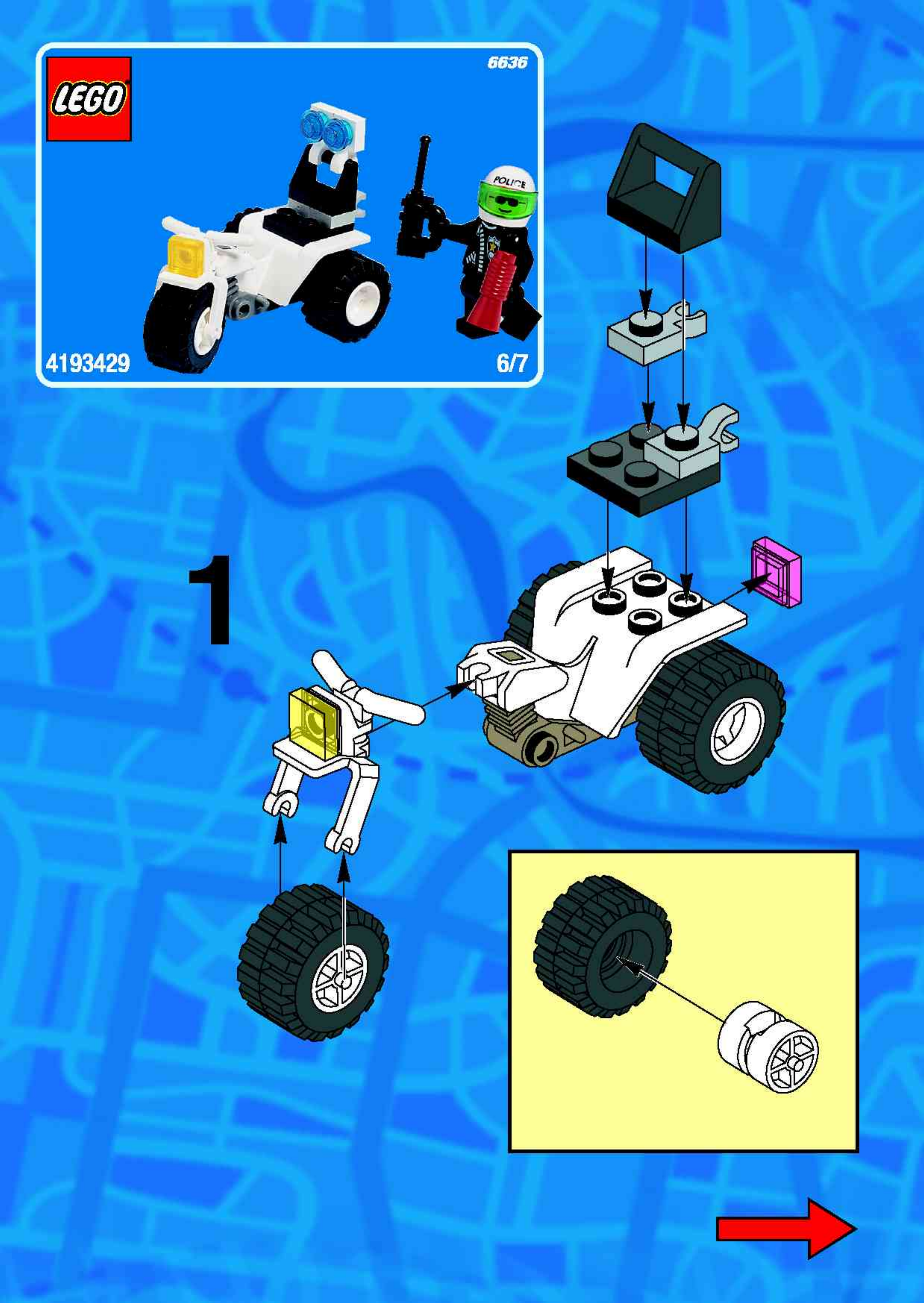 LEGO
6636
POLICE
4193429
6/7
1