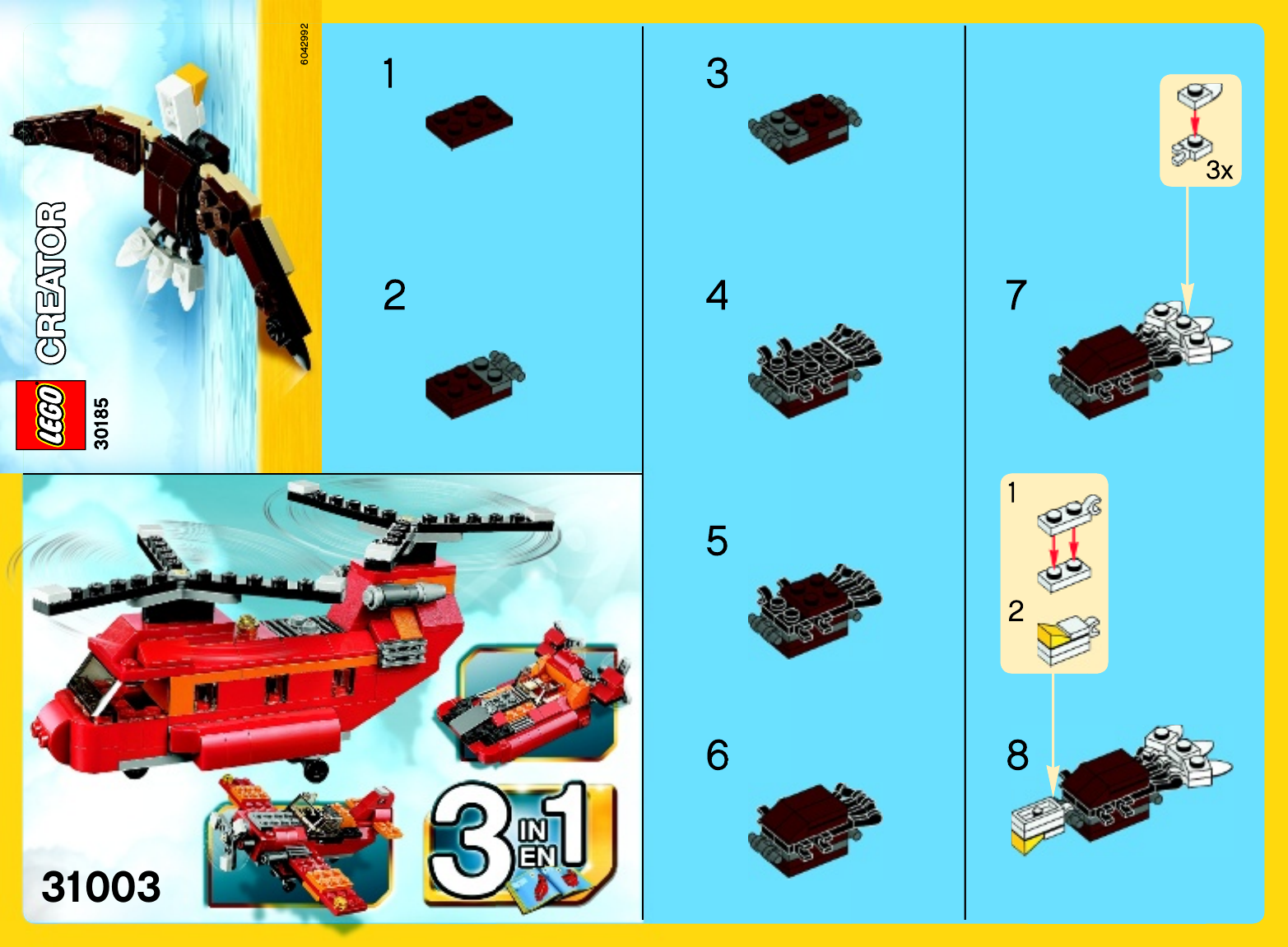 6042992

CREATOR

LEGO

30185

31003

3 IN EN 1

1

2

3

4

5

6

3x

7

1

2

8