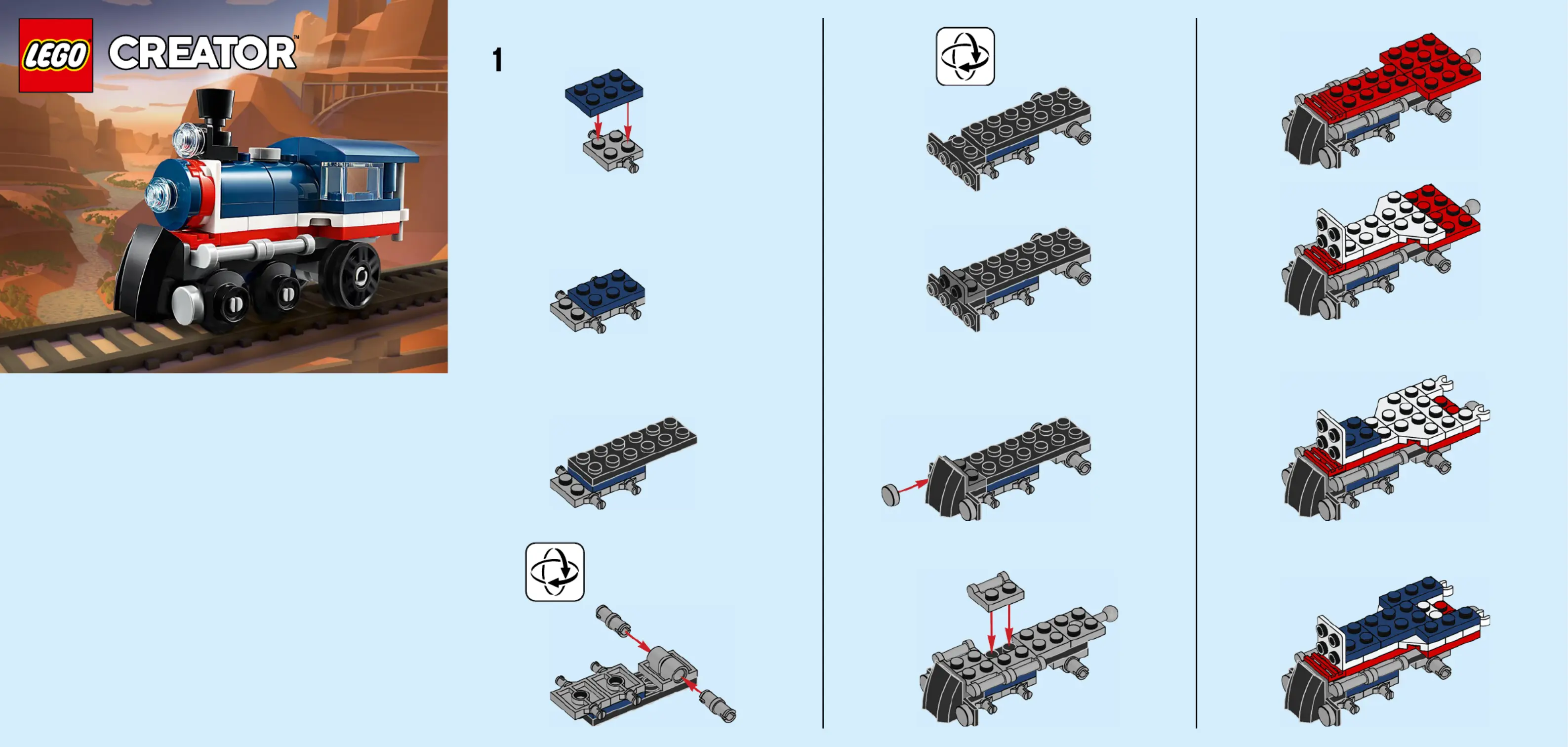 LEGO CREATOR™

1