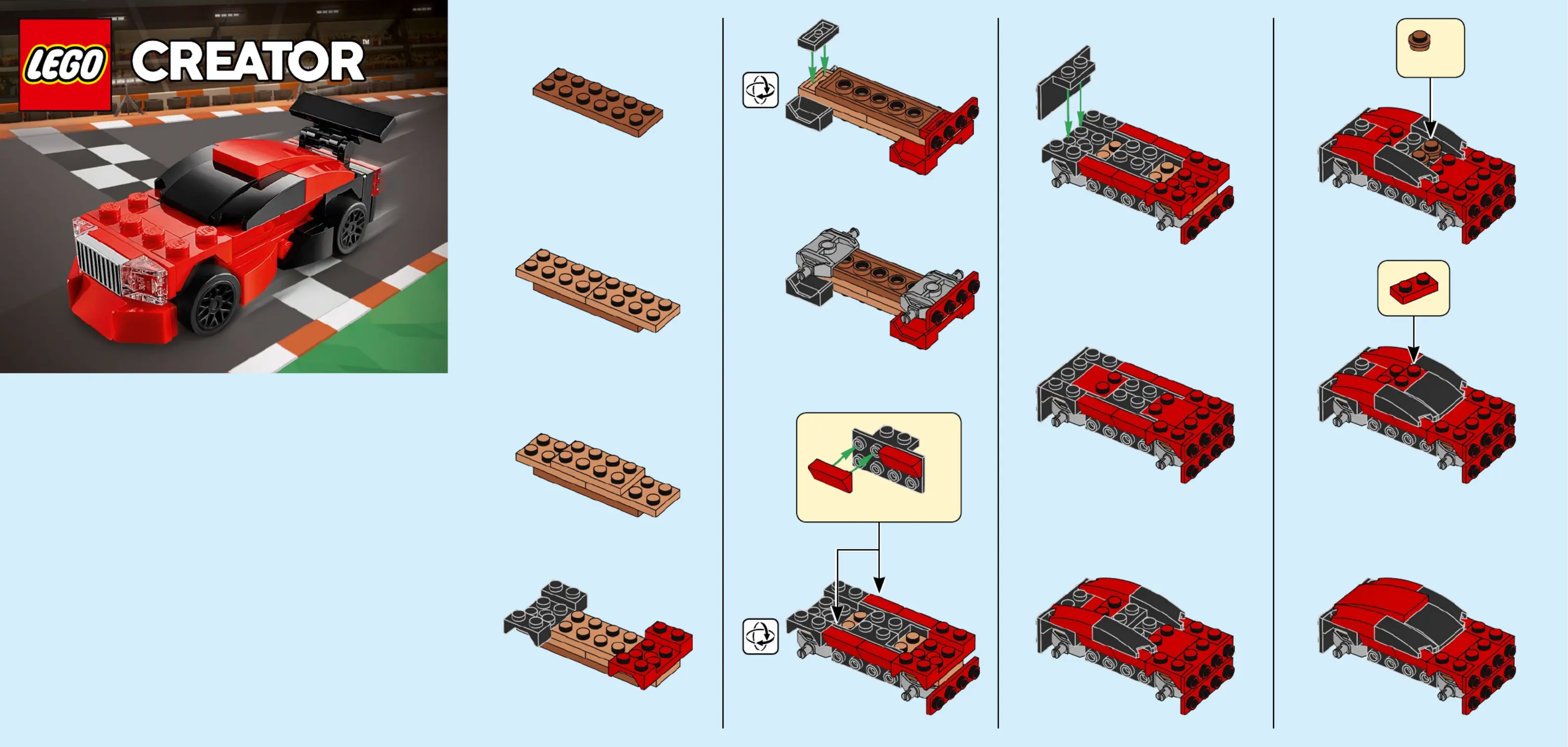 LEGO CREATOR™