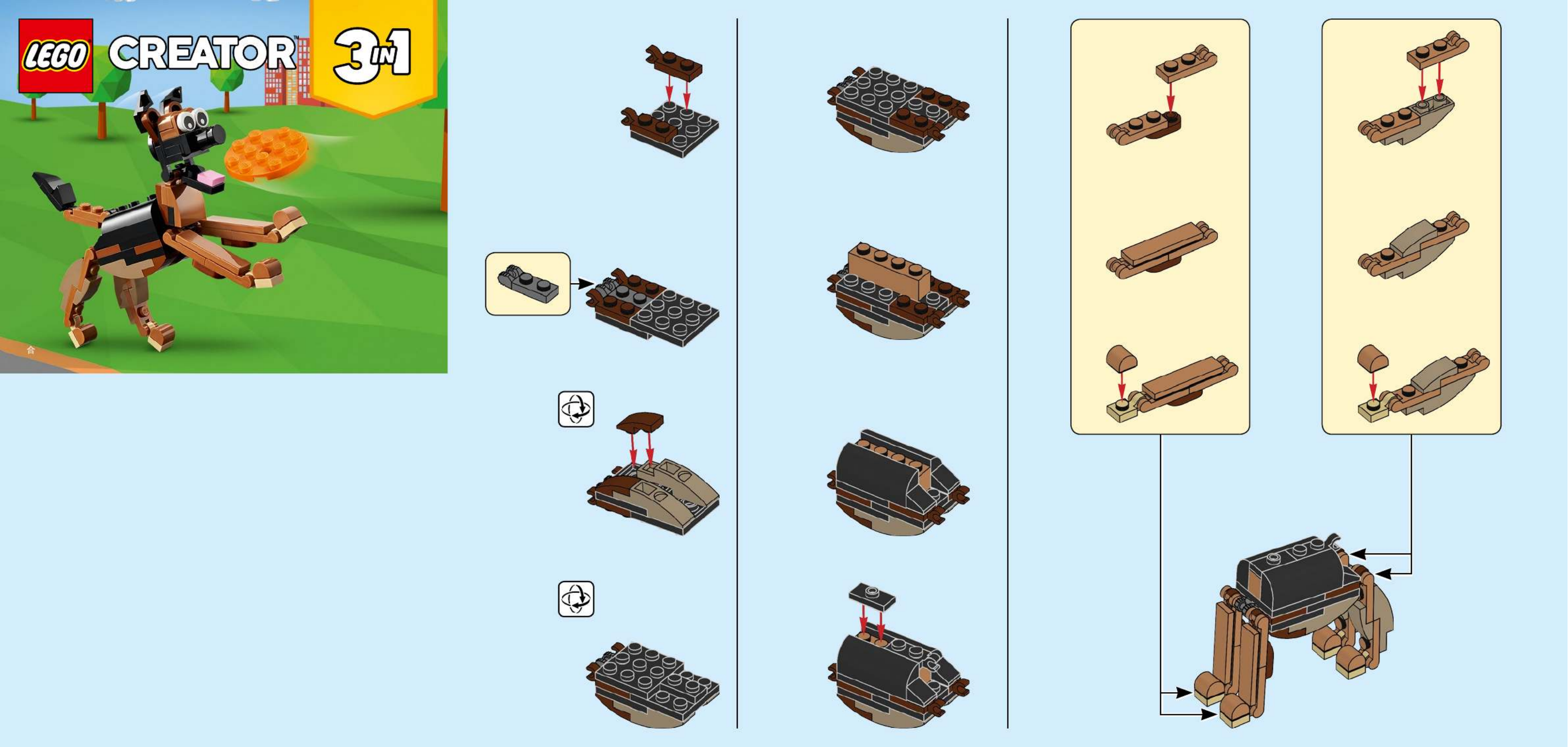 LEGO CREATOR 3 IN 1