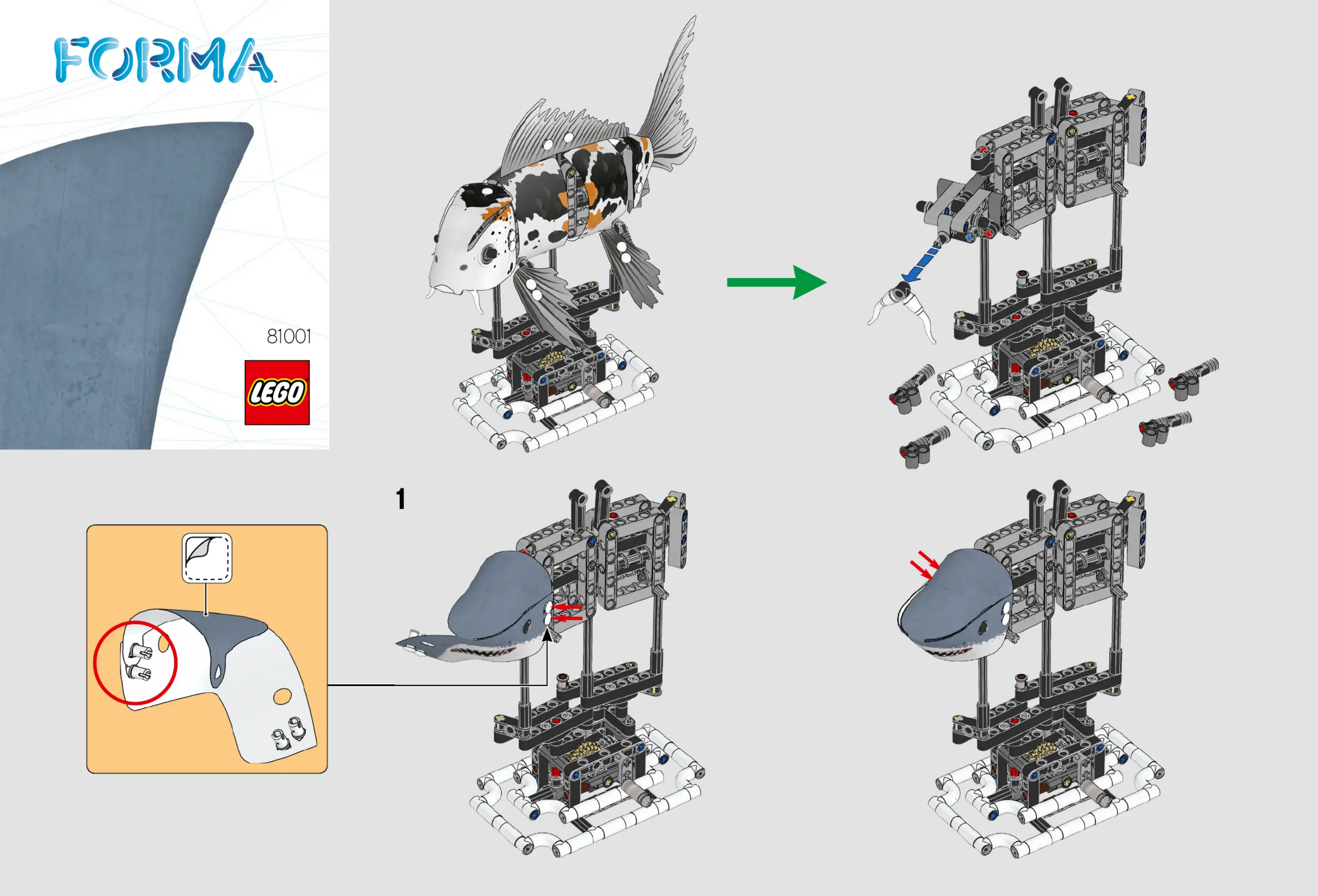 FORMA

81001

LEGO

1