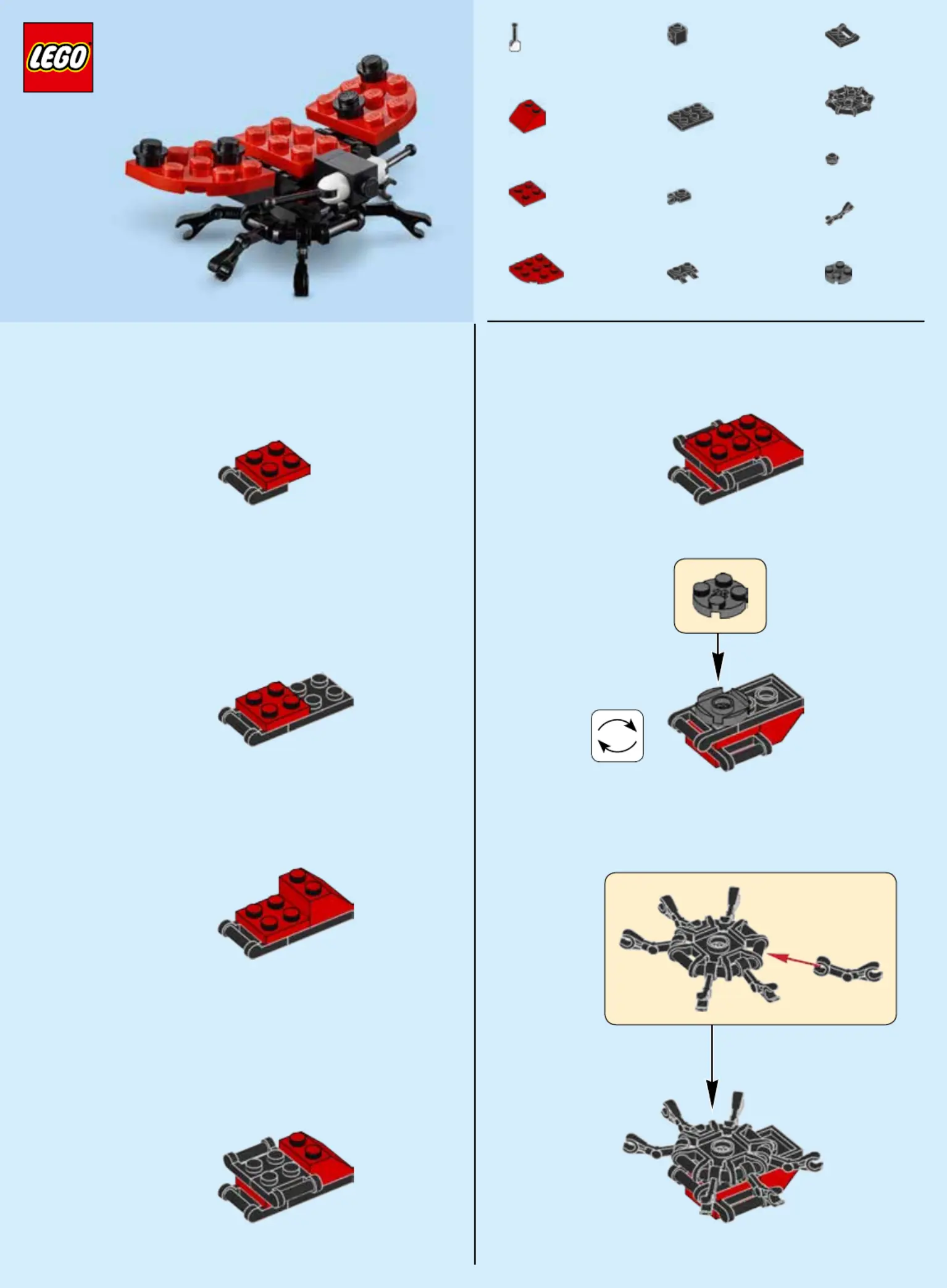 LEGO