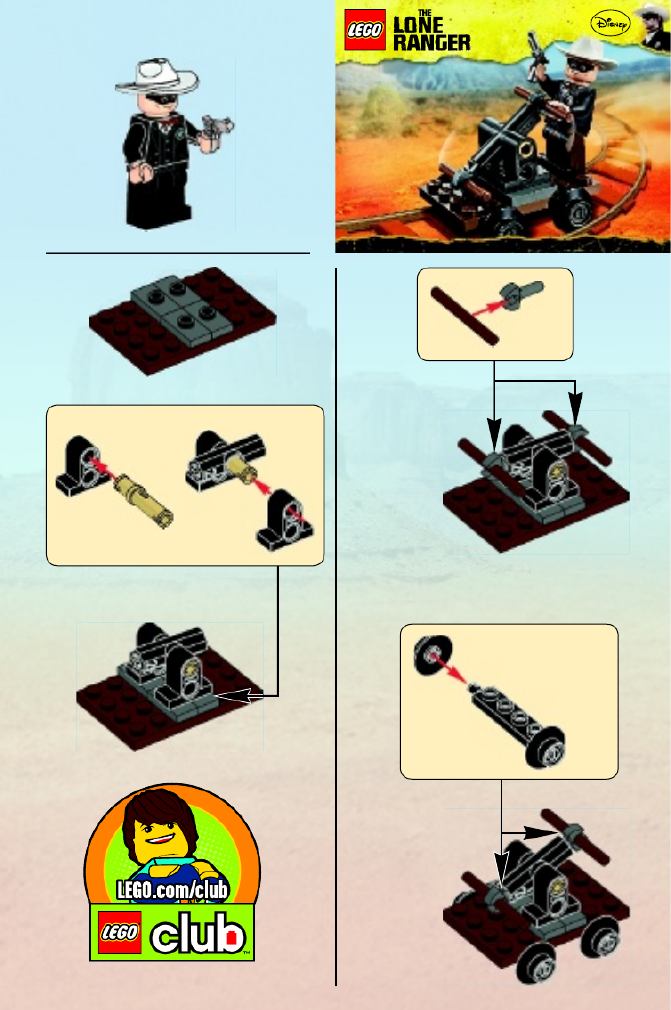 LEGO THE LONE RANGER

Disney

LEGO.com/club

LEGO club