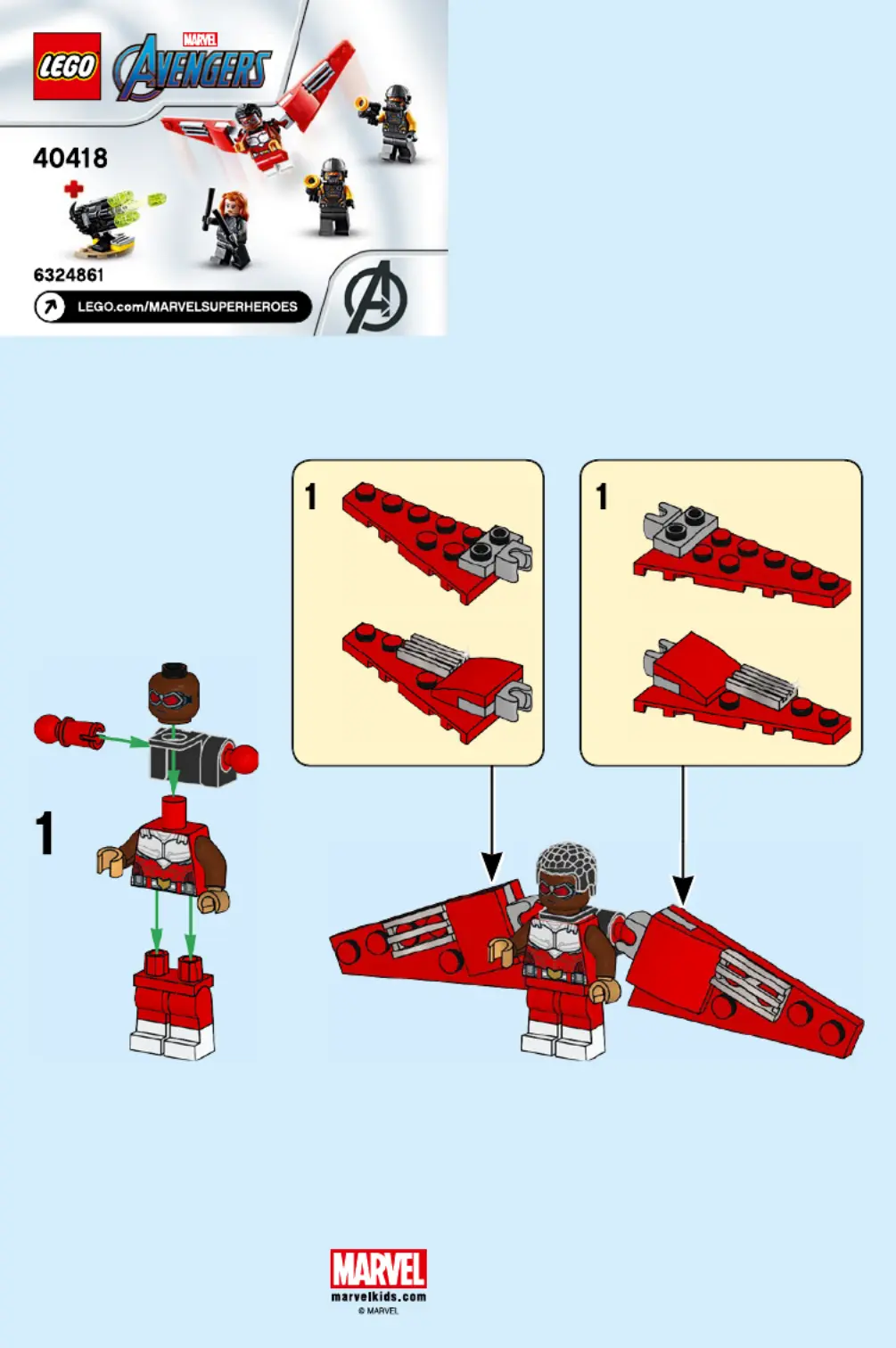 LEGO
MARVEL
AVENGERS

40418

6324861

LEGO.com/MARVELSUPERHEROES

1

1

1

MARVEL
marvelkids.com
© MARVEL