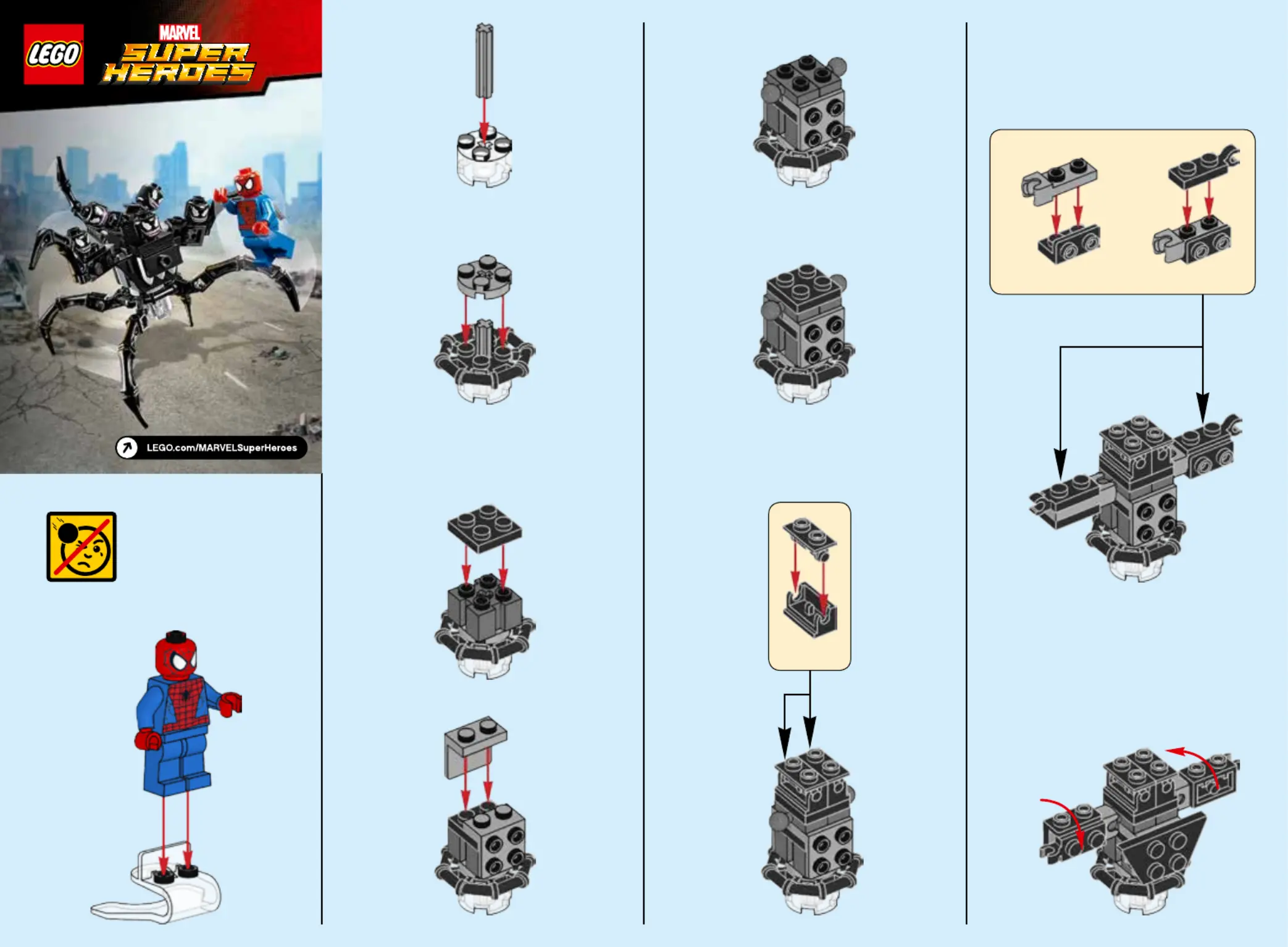 LEGO
MARVEL
SUPER HEROES

LEGO.com/MARVELSuperHeroes