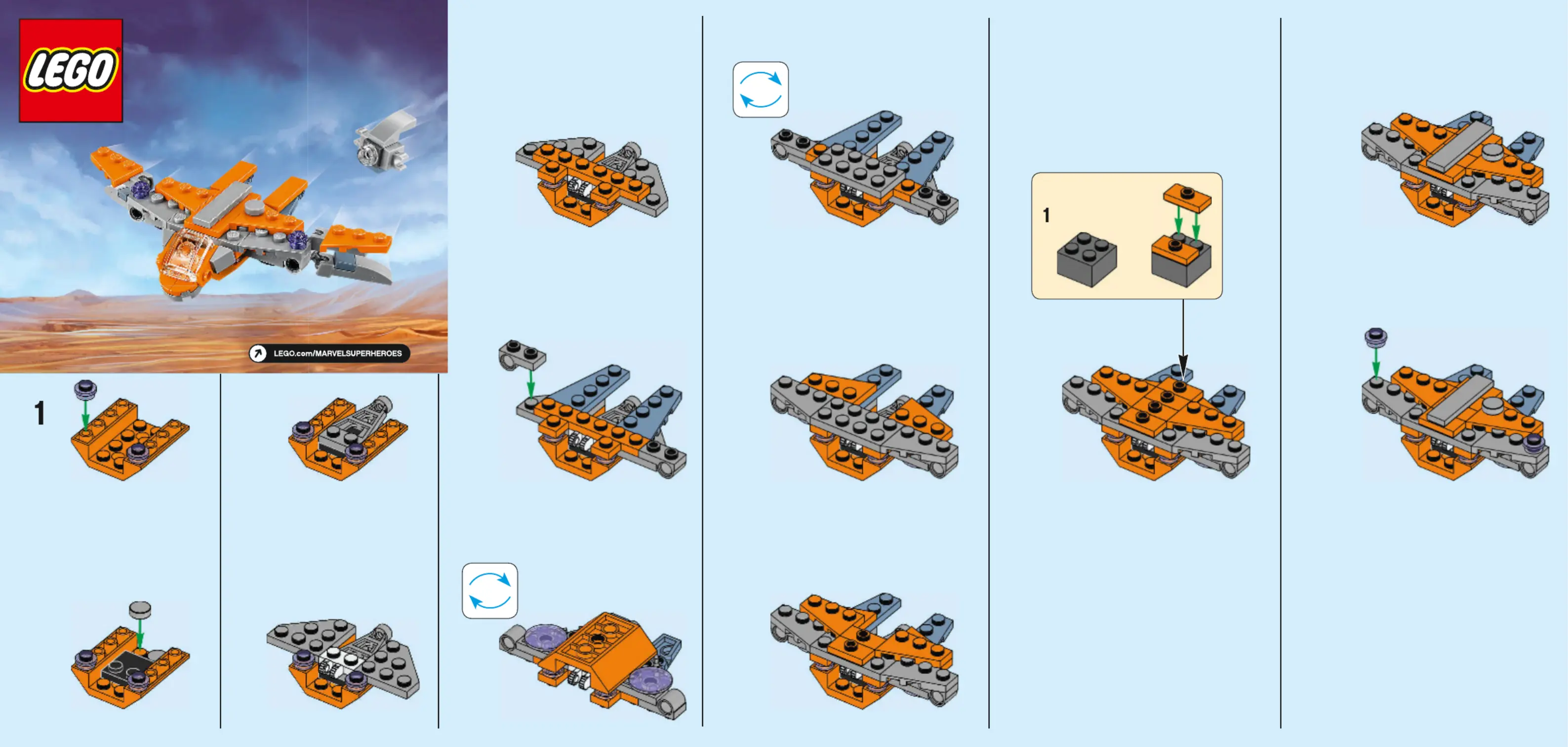 LEGO

LEGO.com/MARVELSUPERHEROES

1

1