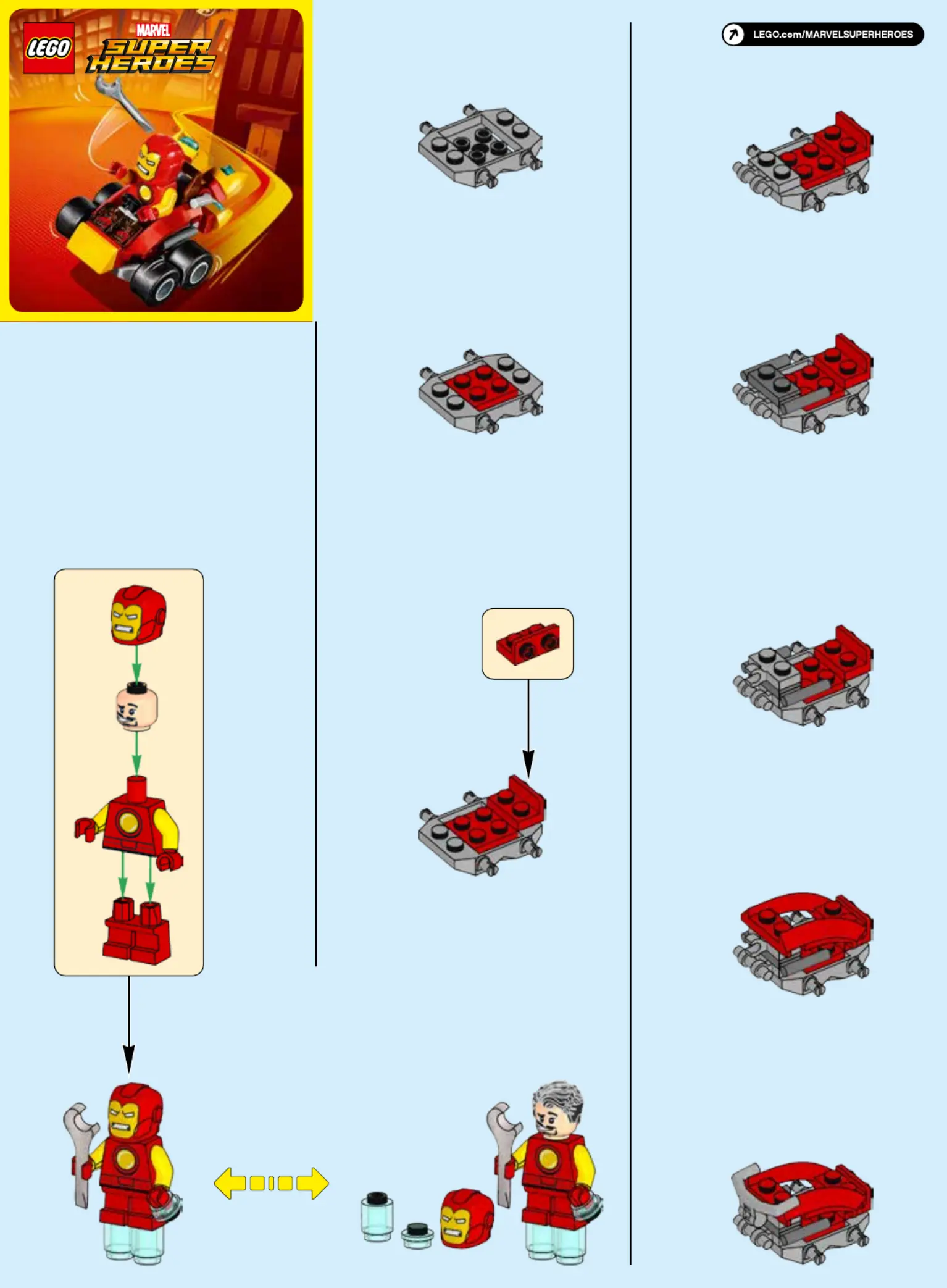 LEGO
MARVEL
SUPER HEROES

LEGO.com/MARVELSUPERHEROES