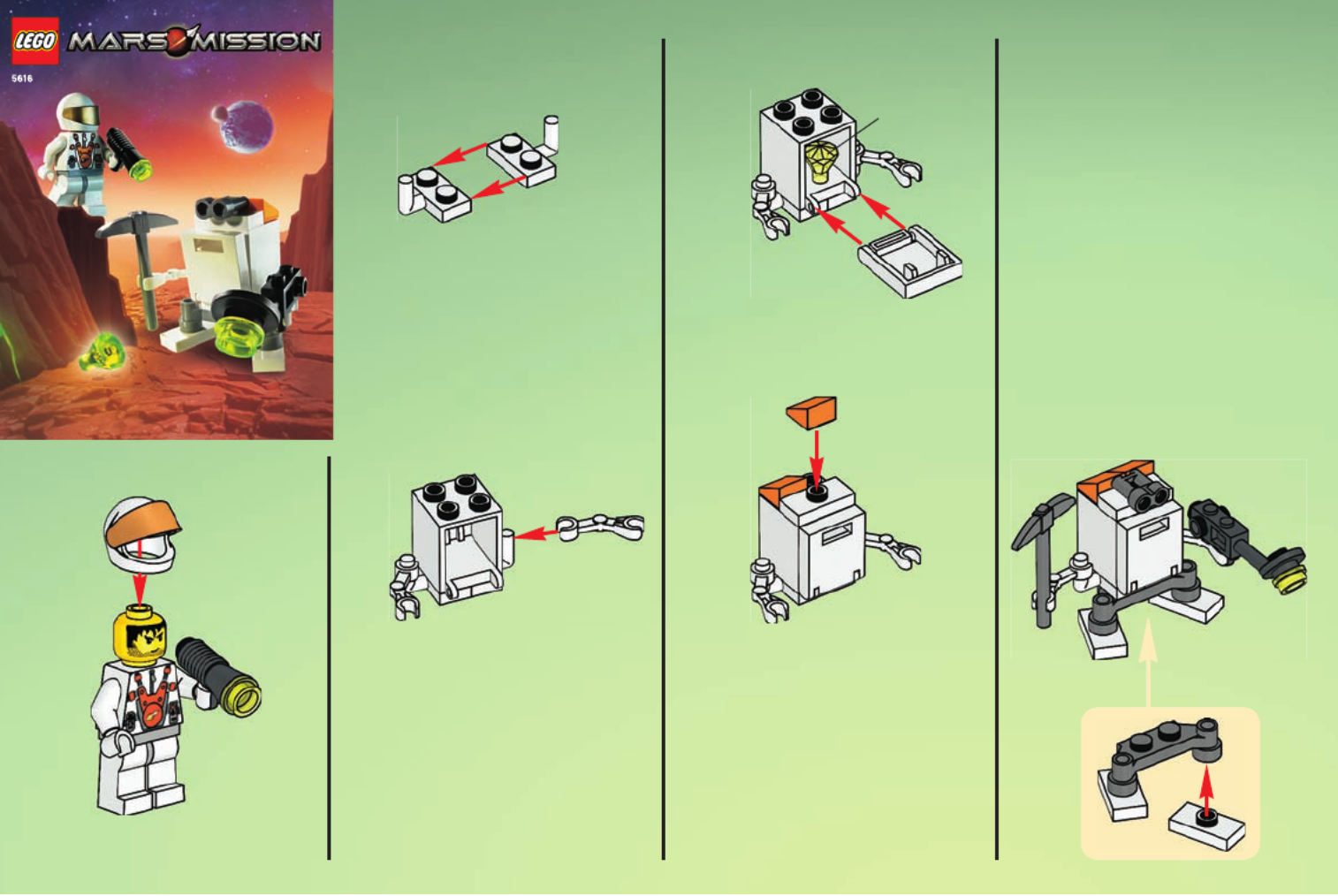 LEGO MARS MISSION
5616