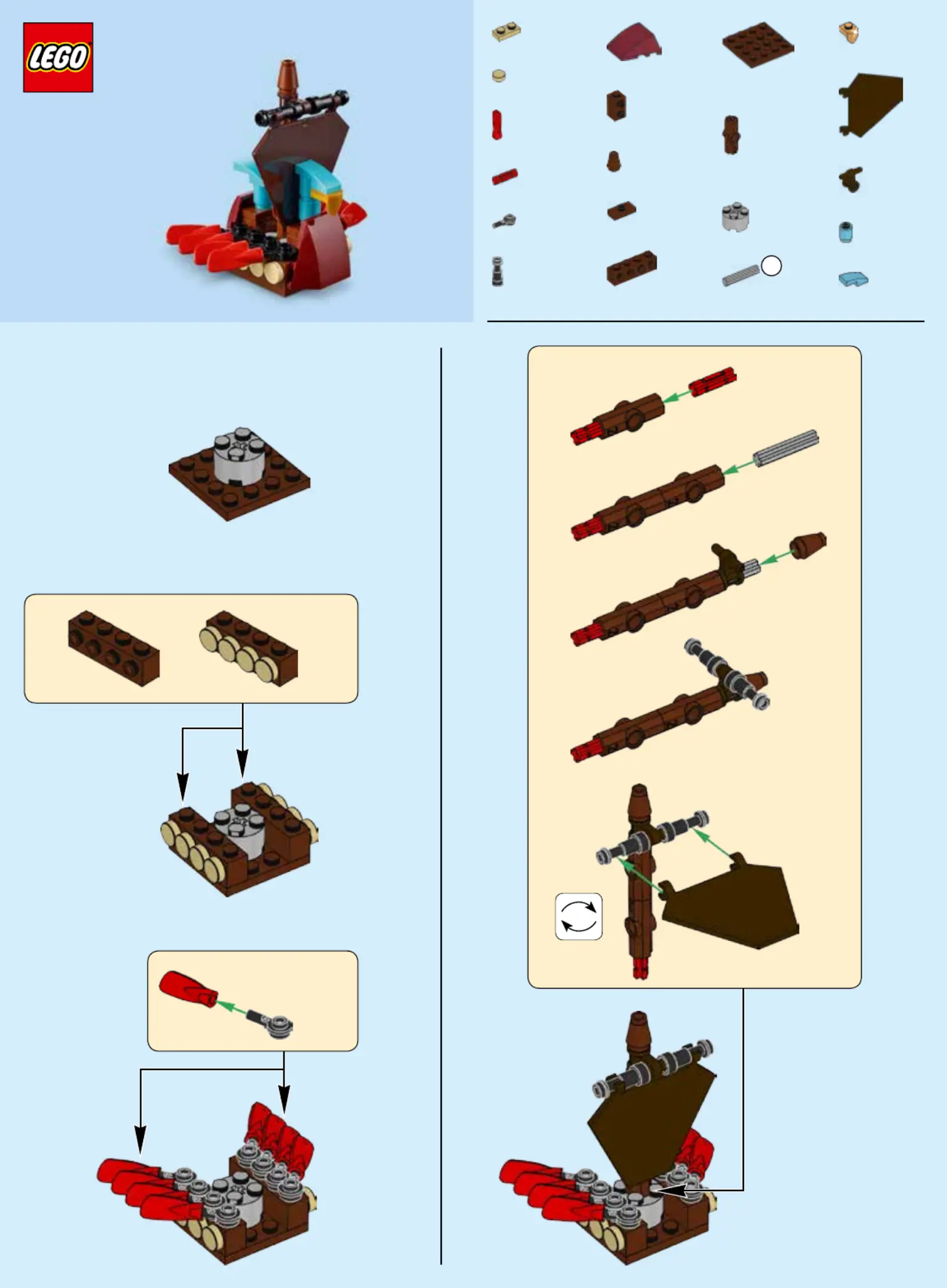 LEGO