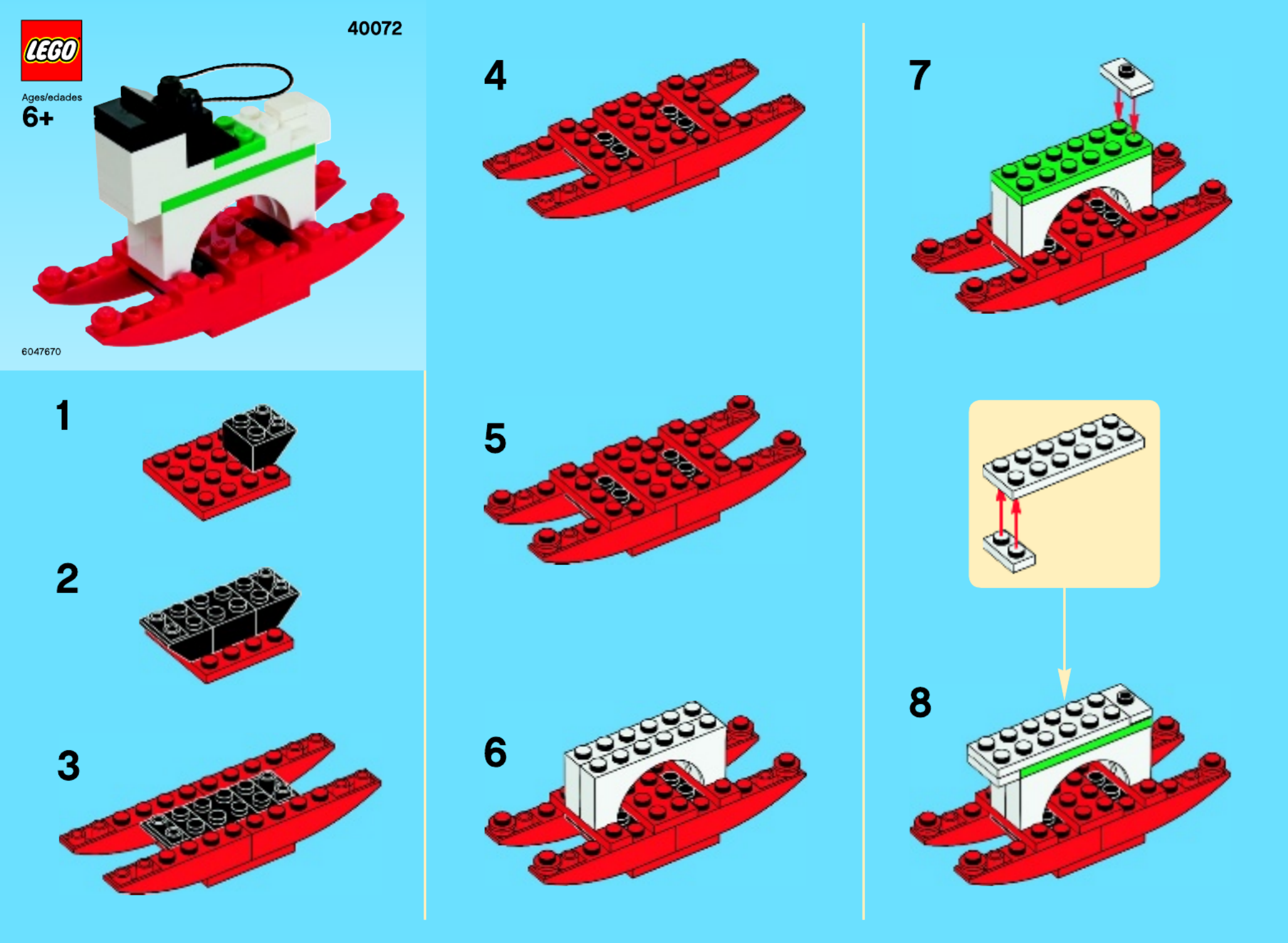 LEGO

40072

Ages/edades
6+

6047670

1

2

3

4

5

6

7

8