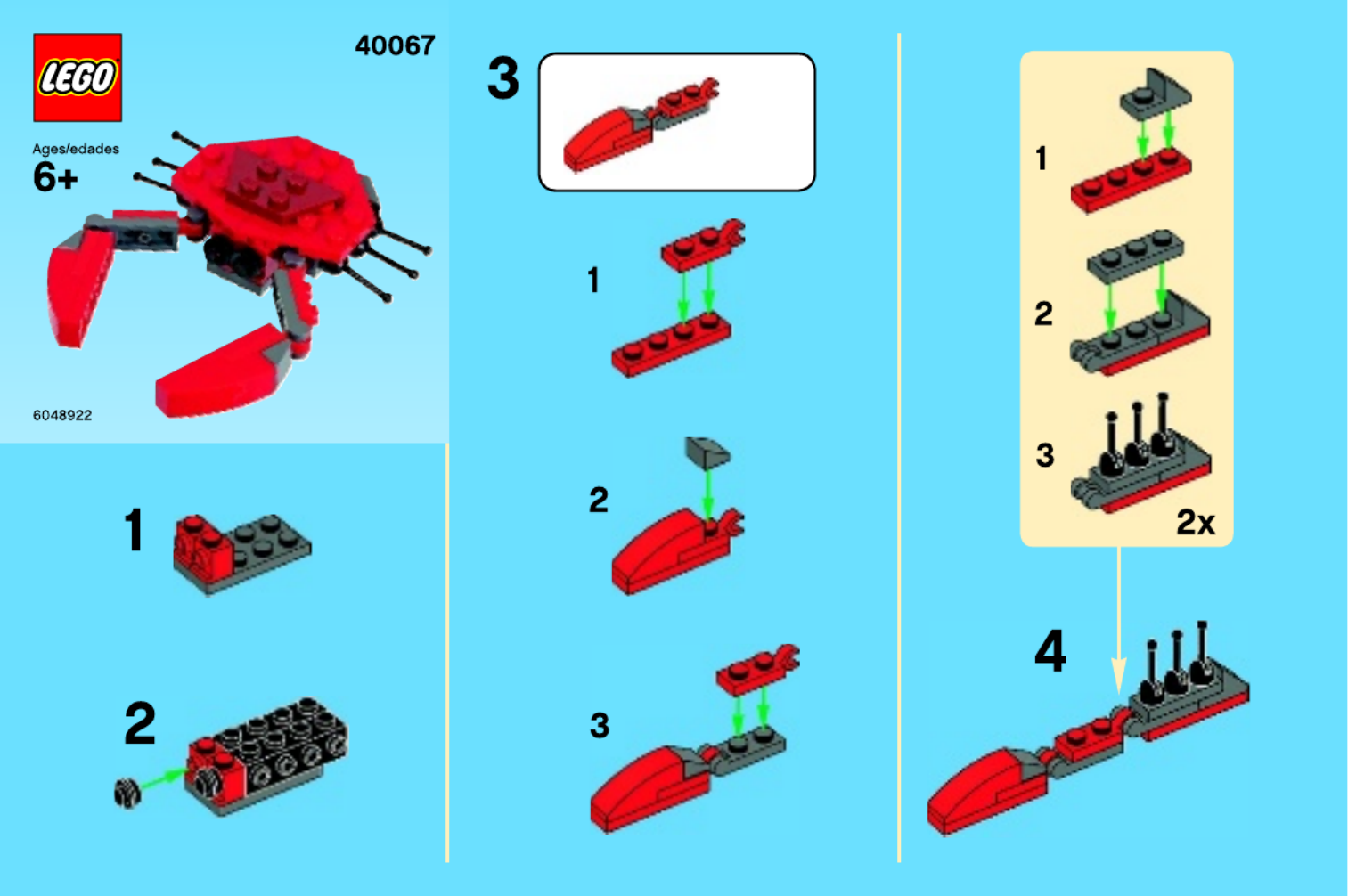 LEGO

40067

Ages/edades
6+

6048922

1

2

3

1

2

3

1

2

3

2x

4