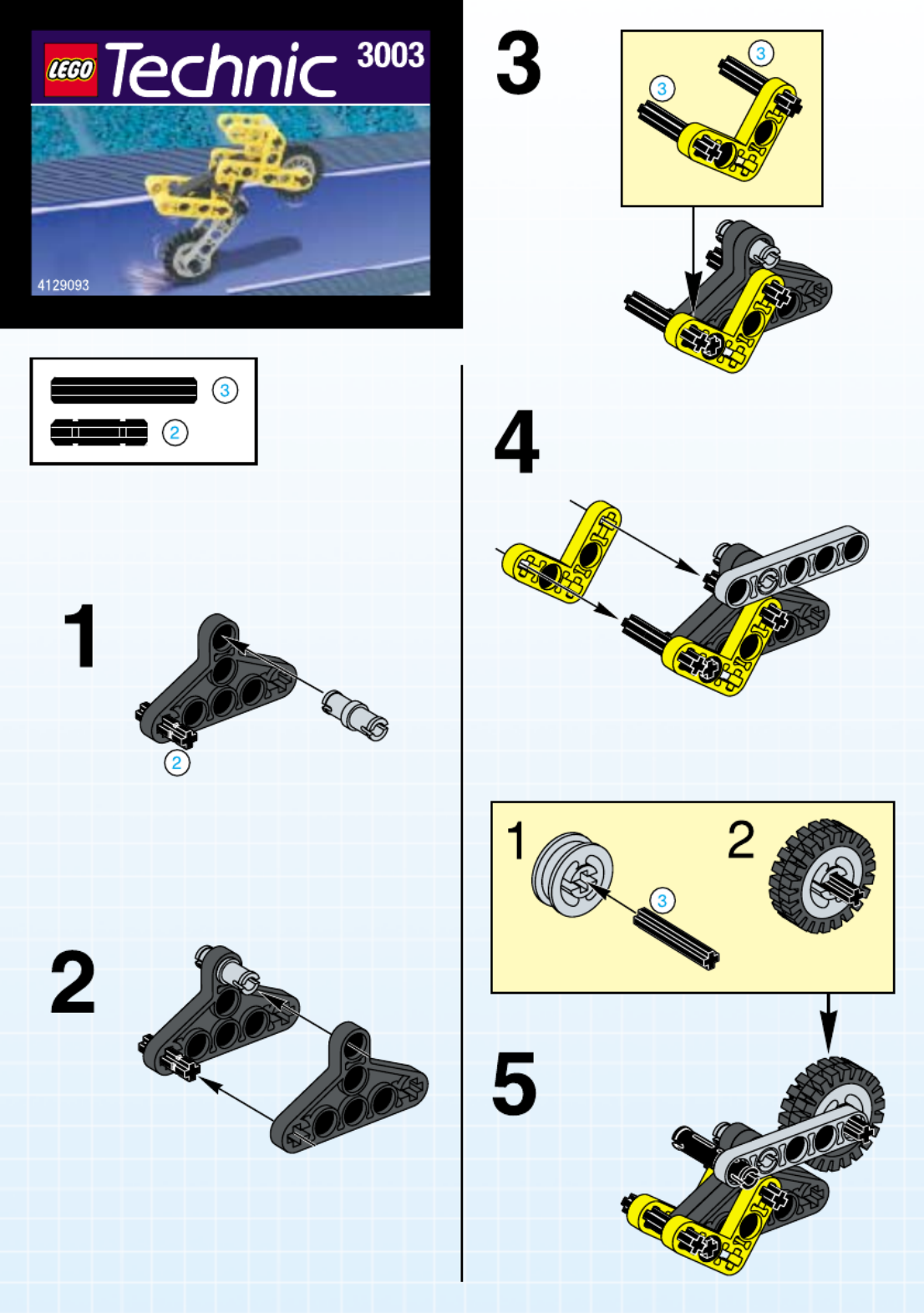 LEGO Technic 3003

4129093

3

2

1

2

2

3

3

3

4

1

3

2

5