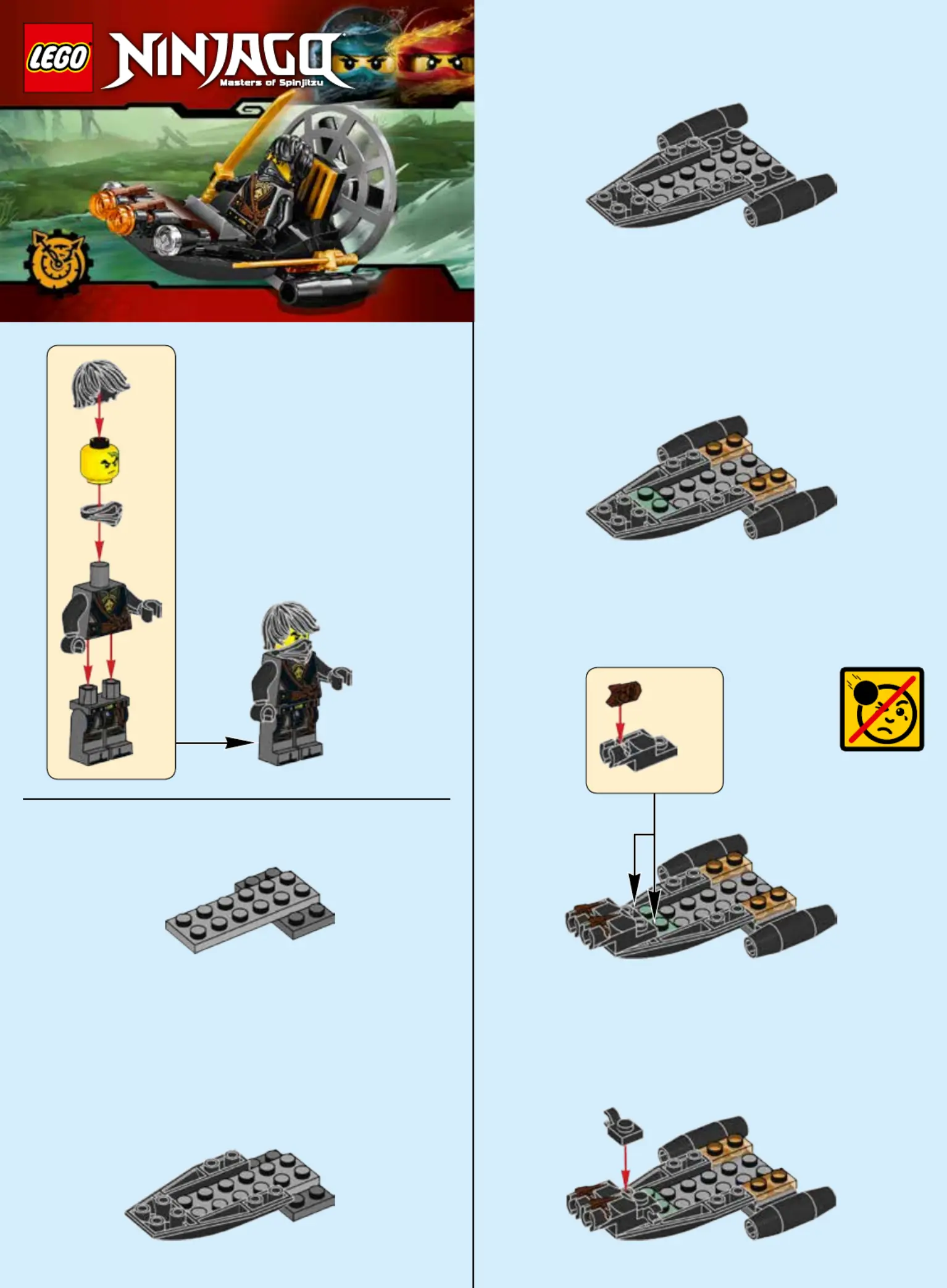 LEGO
NINJAGO
Masters of Spinjitzu