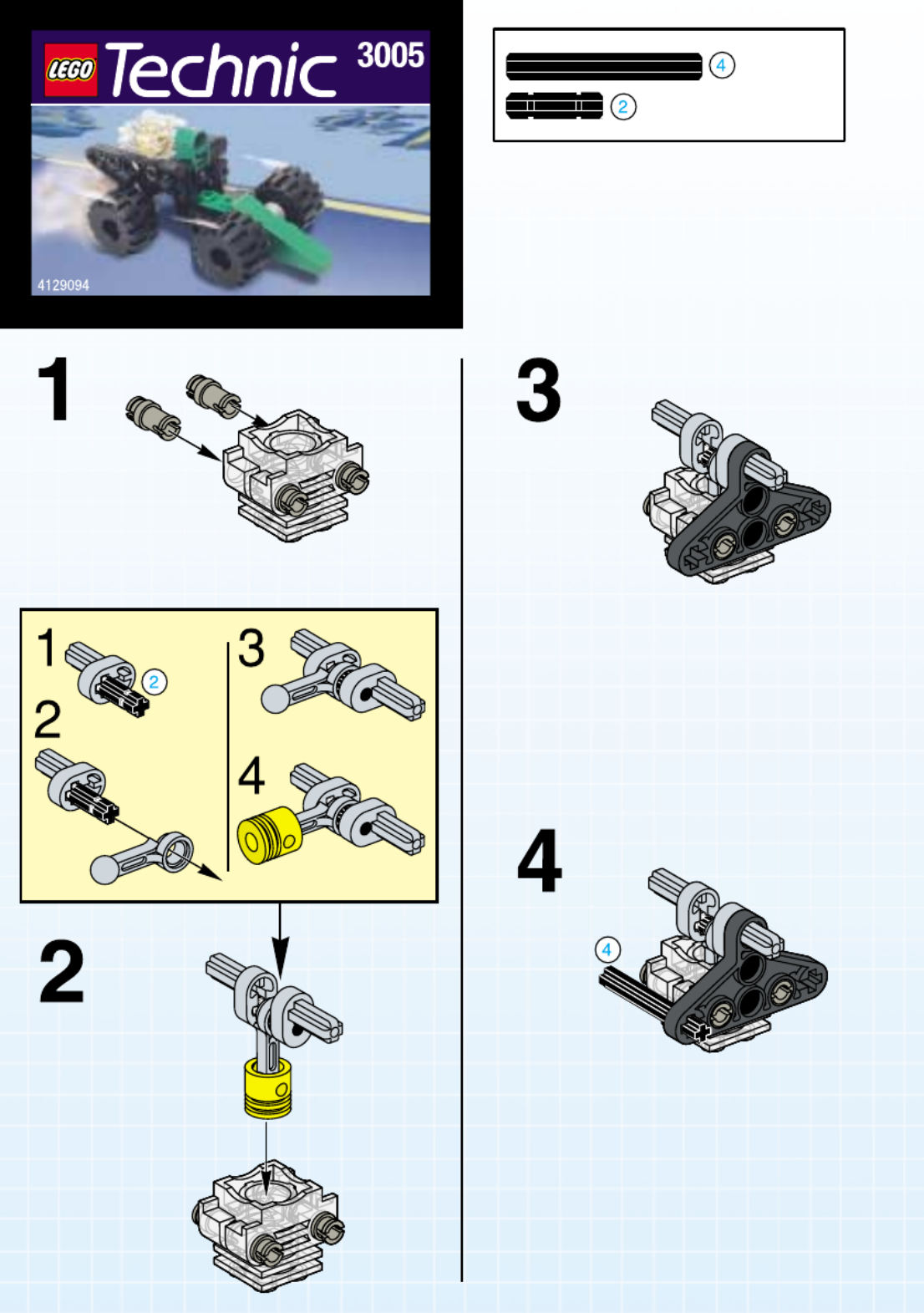 LEGO Technic 3005

4129094

4

2

1

1

2

2

3

4

2

3

4

4