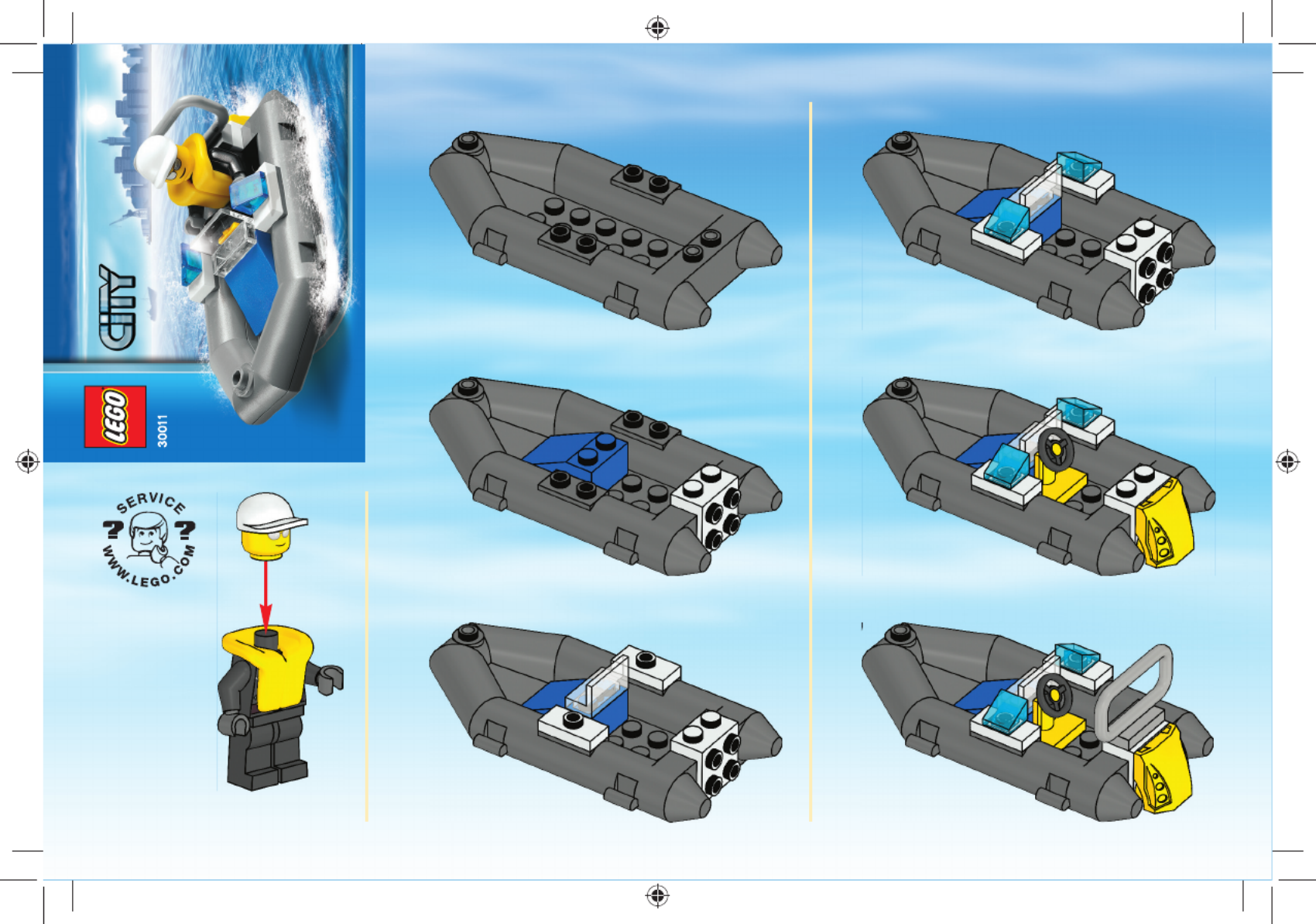 CITY

LEGO

30011

SERVICE

? ?

WWW.LEGO.COM