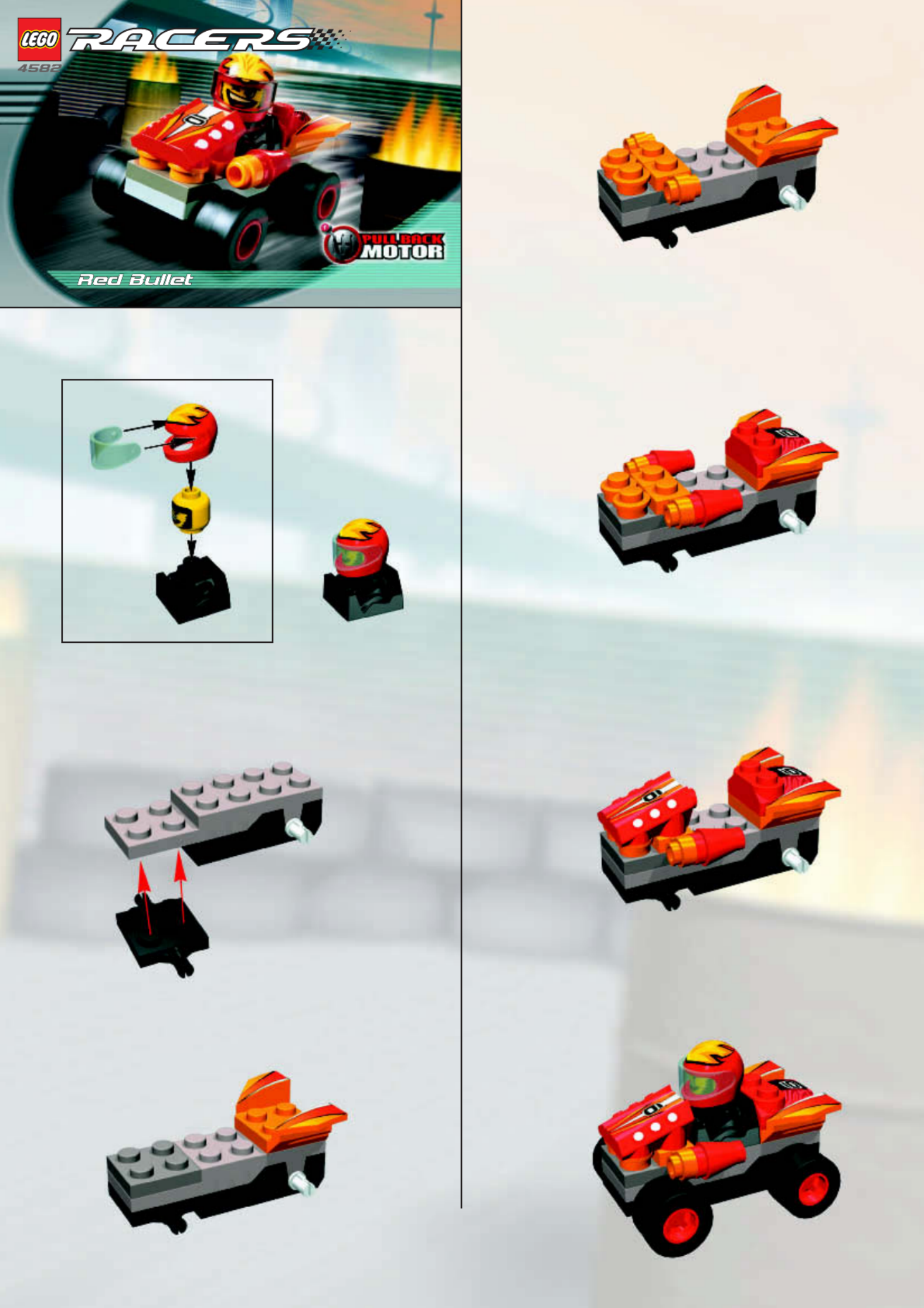 LEGO RACERS
4582
PULL BACK MOTOR
Red Bullet