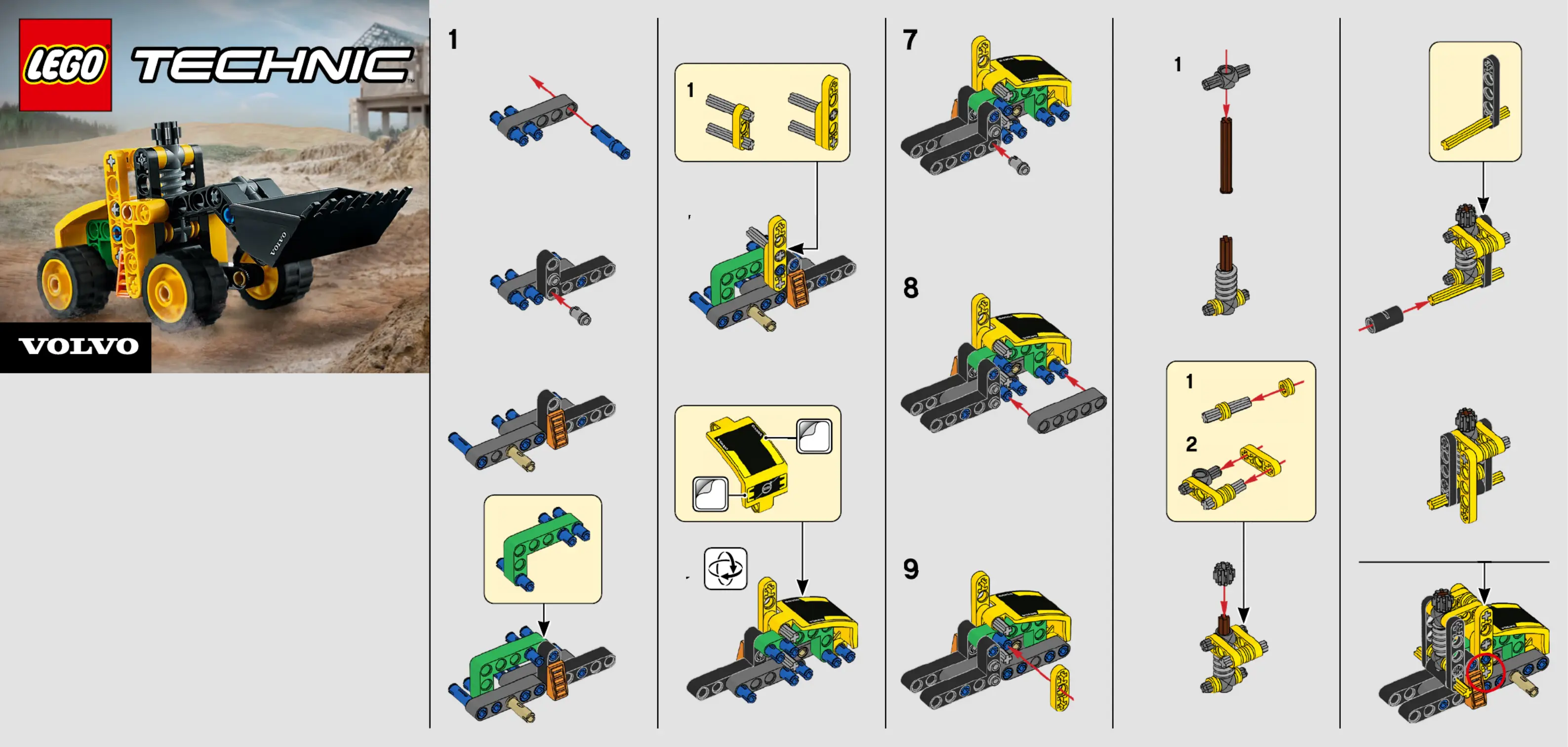 LEGO TECHNIC

VOLVO

VOLVO

1

1

7

8

9

1

1

2