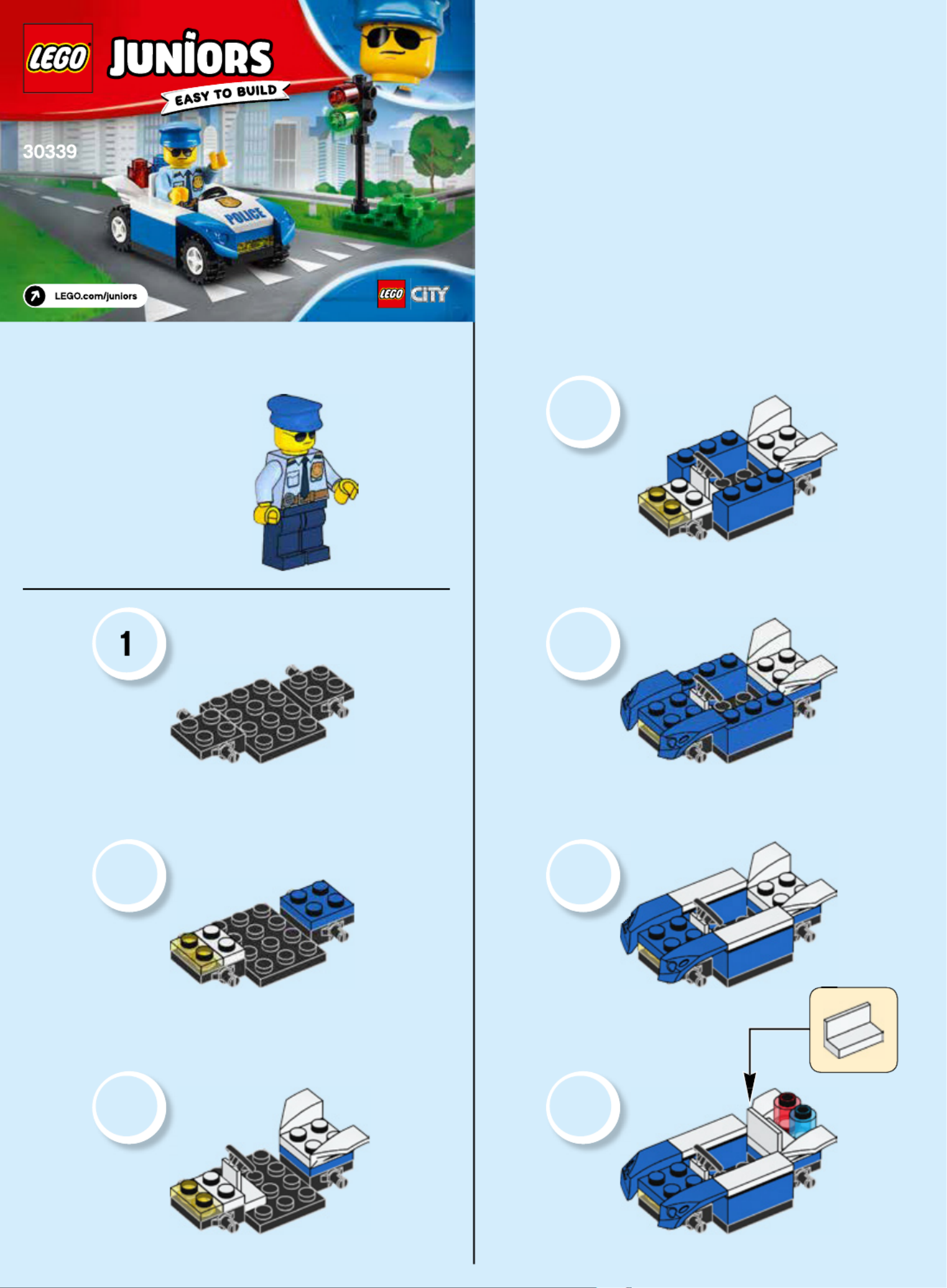 LEGO JUNIORS
EASY TO BUILD
30339
POLICE
LEGO.com/juniors
LEGO CITY

1